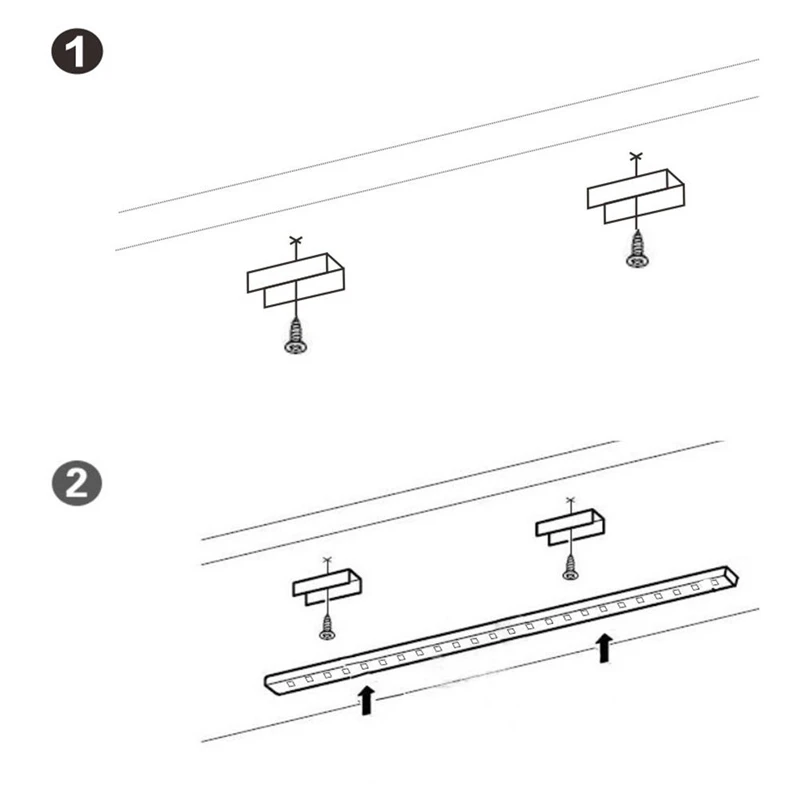 1

2