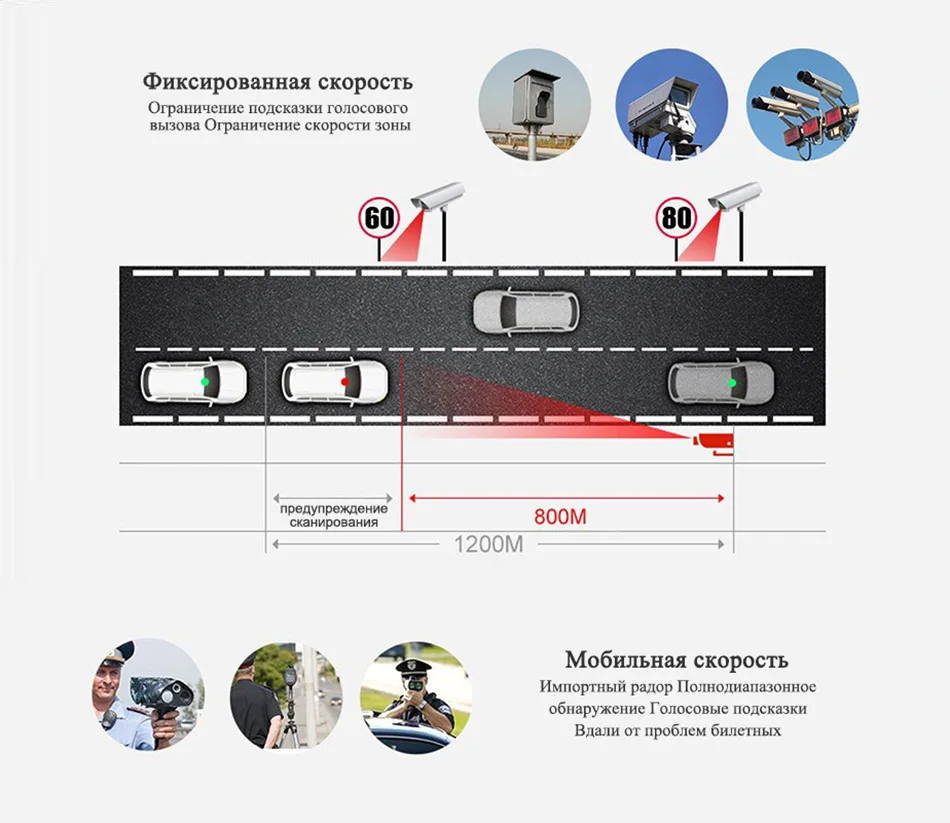 Фиксированная скорость
Ограничение подсказки голосового вызова Ограничение скорости зоны

60

80

предупреждение сканирования

800M

1200M

Мобильная скорость
Импортный радор Полнодиапазонное обнаружение Голосовые подсказки Вдали от проблем билетных