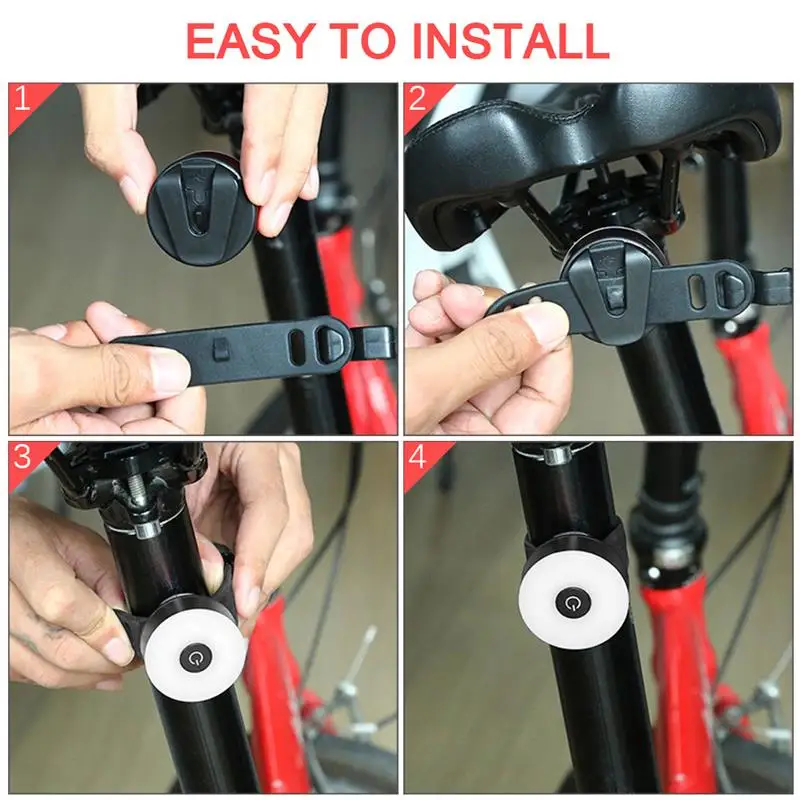 EASY TO INSTALL

1

2

3

4