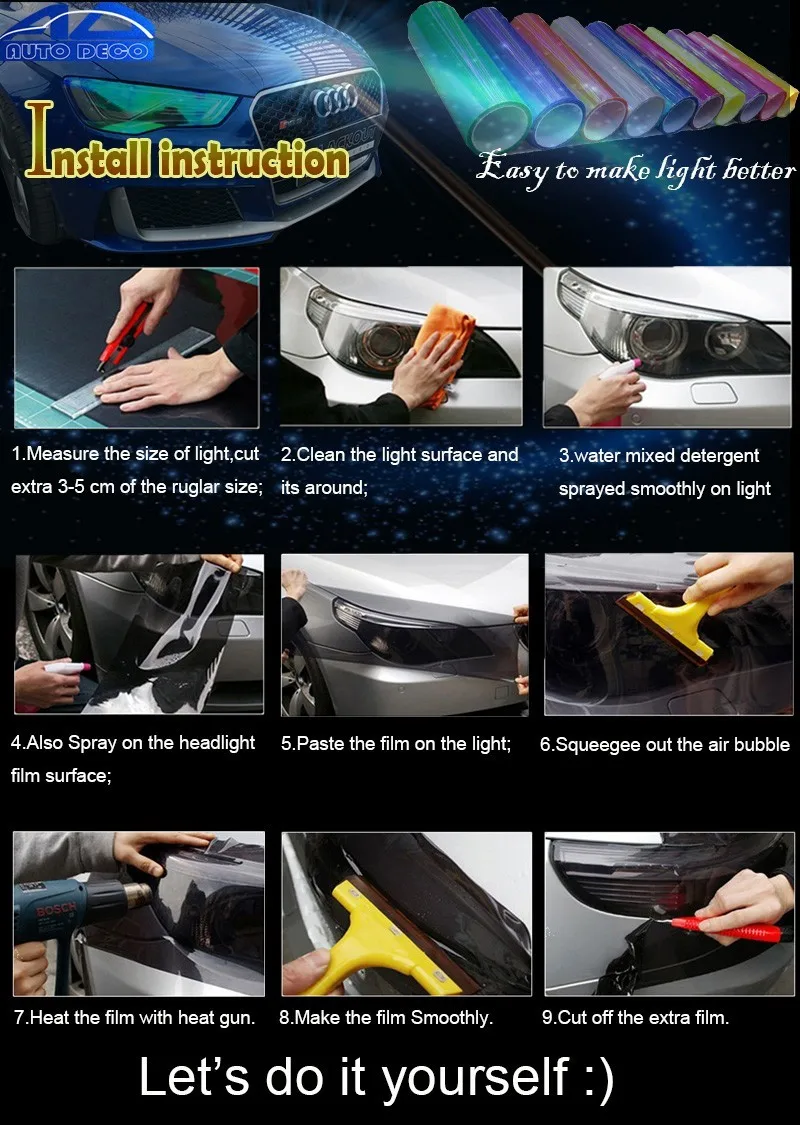 AUTO DECO

Install instruction

Easy to make light better

1.Measure the size of light,cut extra 3-5 cm of the ruglar size;

2.Clean the light surface and its around;

3.water mixed detergent sprayed smoothly on light

4.Also Spray on the headlight film surface;

5.Paste the film on the light;

6.Squeegee out the air bubble

BOSCH

7.Heat the film with heat gun.

8.Make the film Smoothly.

9.Cut off the extra film.

Let's do it yourself :)