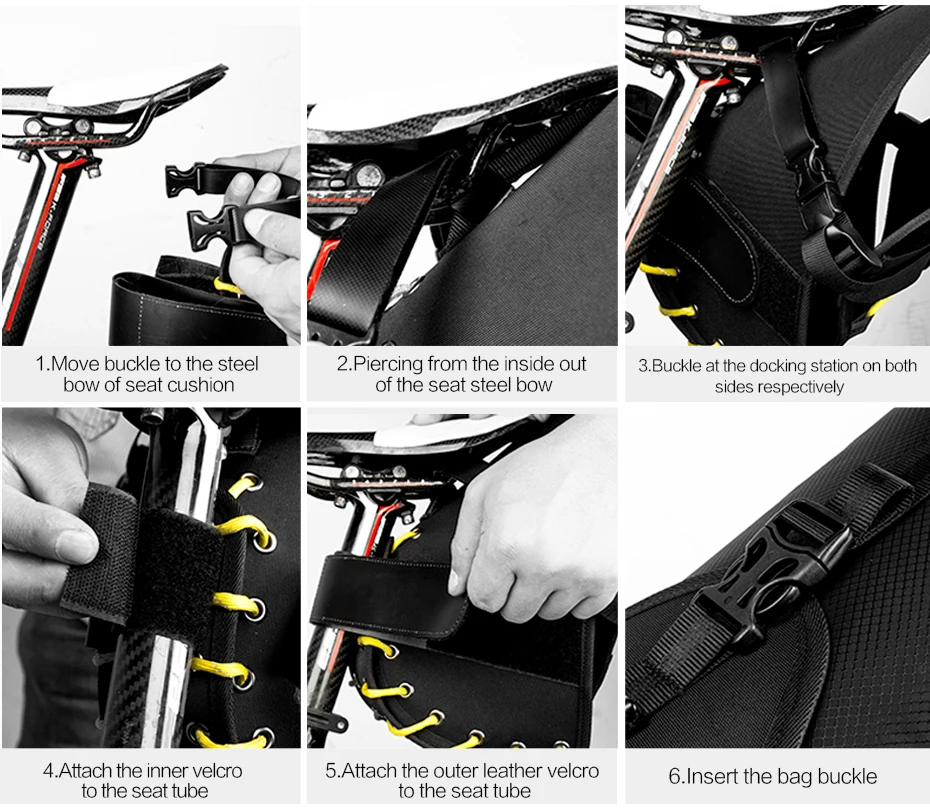 1.Move buckle to the steel bow of seat cushion

2.Piercing from the inside out of the seat steel bow

3.Buckle at the docking station on both sides respectively

4.Attach the inner velcro to the seat tube

5.Attach the outer leather velcro to the seat tube

6.Insert the bag buckle