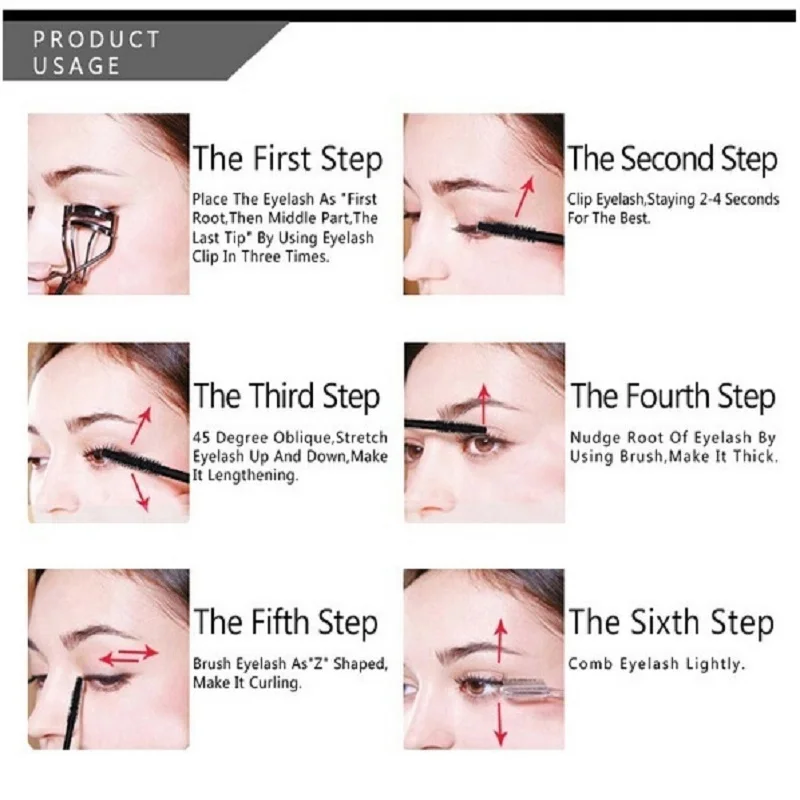 PRODUCT USAGE

The First Step

Place The Eyelash As "First Root,Then Middle Part,The Last Tip" By Using Eyelash Clip In Three Times.

The Second Step

Clip Eyelash,Staying 2-4 Seconds For The Best.

The Third Step

45 Degree Oblique,Stretch Eyelash Up And Down,Make It Lengthening.

The Fourth Step

Nudge Root Of Eyelash By Using Brush,Make It Thick.

The Fifth Step

Brush Eyelash As"Z" Shaped, Make It Curling.

The Sixth Step

Comb Eyelash Lightly.