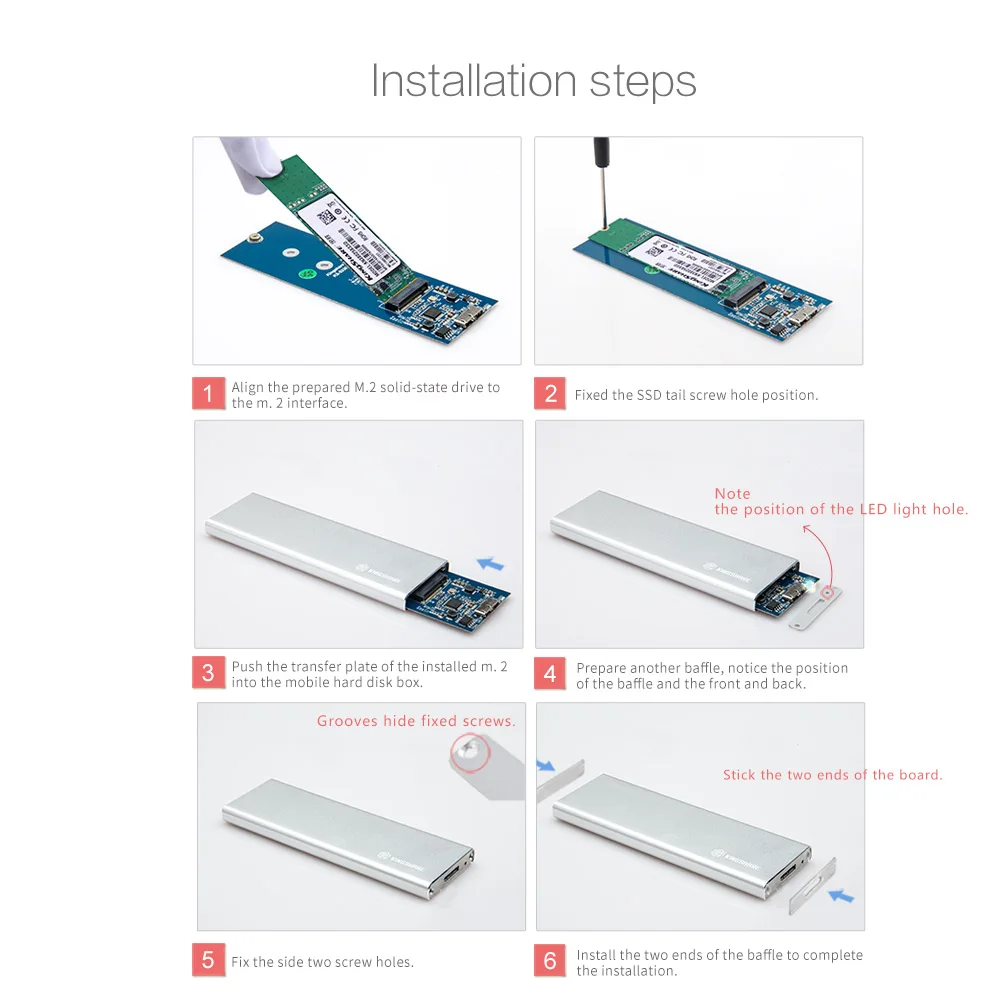 Installation steps

1 Align the prepared M.2 solid-state drive to the m. 2 interface.

2 Fixed the SSD tail screw hole position.

Note
the position of the LED light hole.

3 Push the transfer plate of the installed m. 2 into the mobile hard disk box.

4 Prepare another baffle, notice the position of the baffle and the front and back.

Grooves hide fixed screws.

Stick the two ends of the board.

5 Fix the side two screw holes.

6 Install the two ends of the baffle to complete the installation.