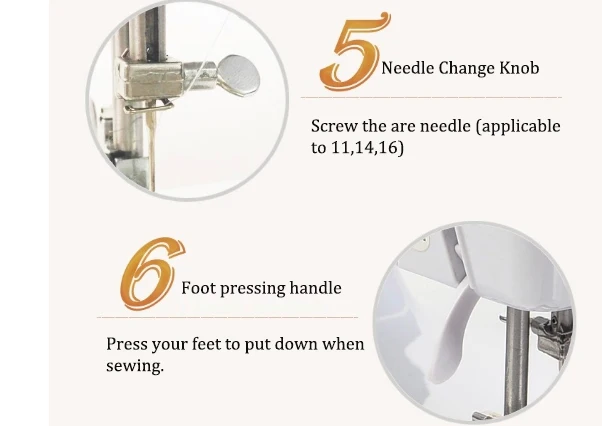 5 Needle Change Knob

Screw the are needle (applicable to 11,14,16)

6 Foot pressing handle

Press your feet to put down when sewing.