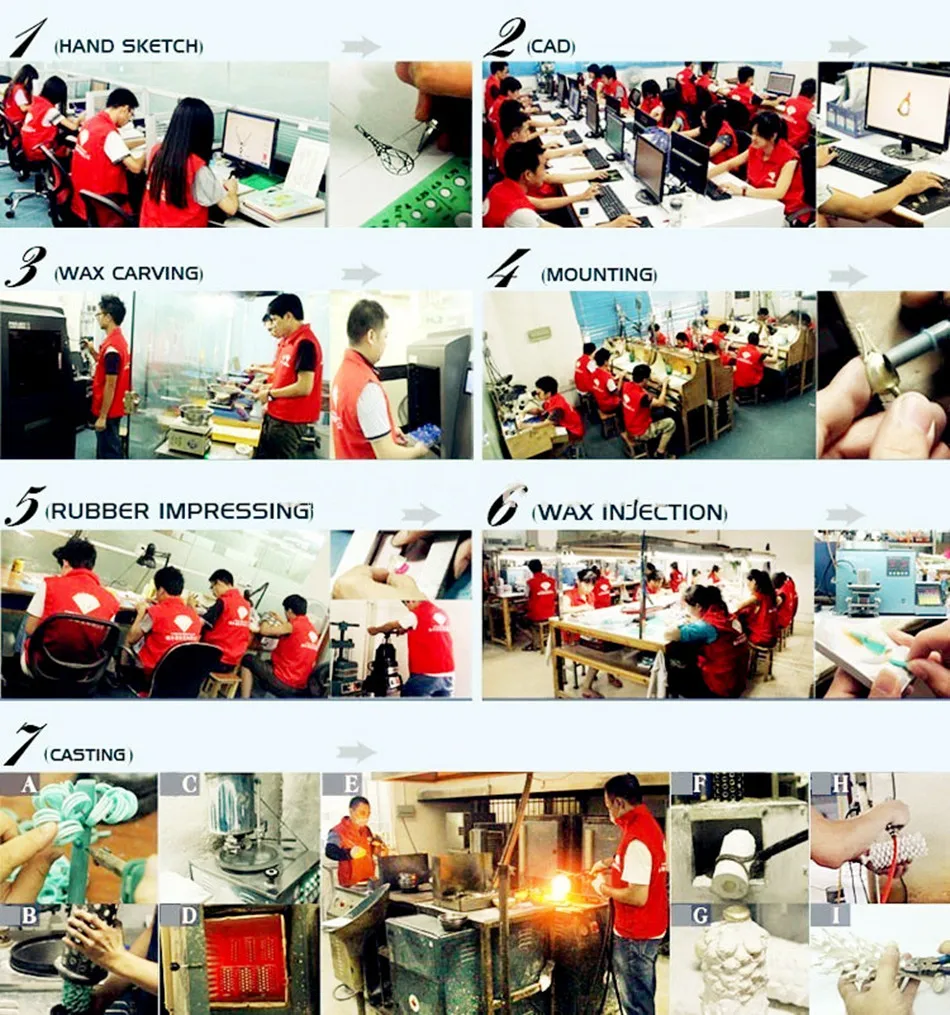 1 (HAND SKETCH)

2 (CAD)

3 (WAX CARVING)

4 (MOUNTING)

5 (RUBBER IMPRESSING)

6 (WAX INJECTION)

7 (CASTING)

A

C

E

F

H

B

D

G

I