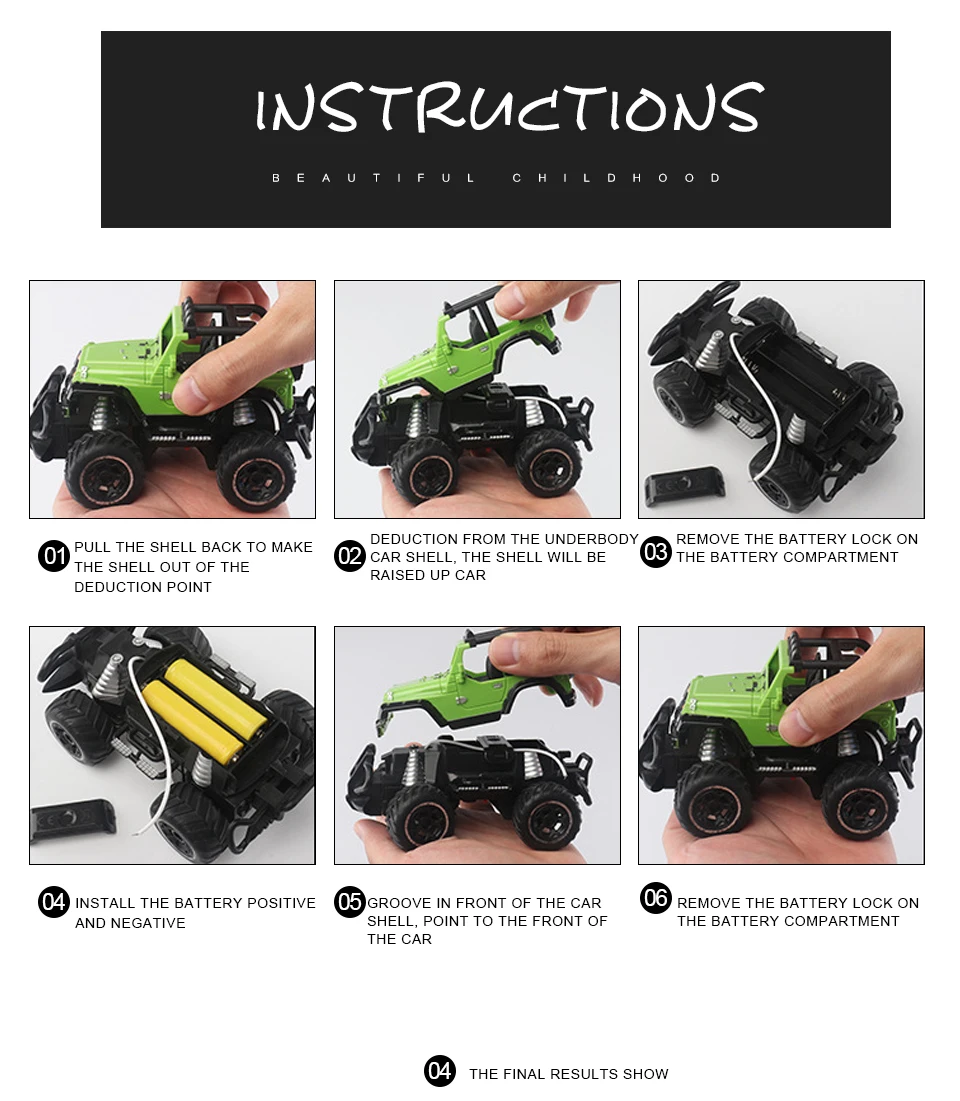 INSTRUCTIONS

BEAUTIFUL CHILDHOOD

01 PULL THE SHELL BACK TO MAKE THE SHELL OUT OF THE DEDUCTION POINT

02 DEDUCTION FROM THE UNDERBODY CAR SHELL, THE SHELL WILL BE RAISED UP CAR

03 REMOVE THE BATTERY LOCK ON THE BATTERY COMPARTMENT

04 INSTALL THE BATTERY POSITIVE AND NEGATIVE

05 GROOVE IN FRONT OF THE CAR SHELL, POINT TO THE FRONT OF THE CAR

06 REMOVE THE BATTERY LOCK ON THE BATTERY COMPARTMENT

04 THE FINAL RESULTS SHOW