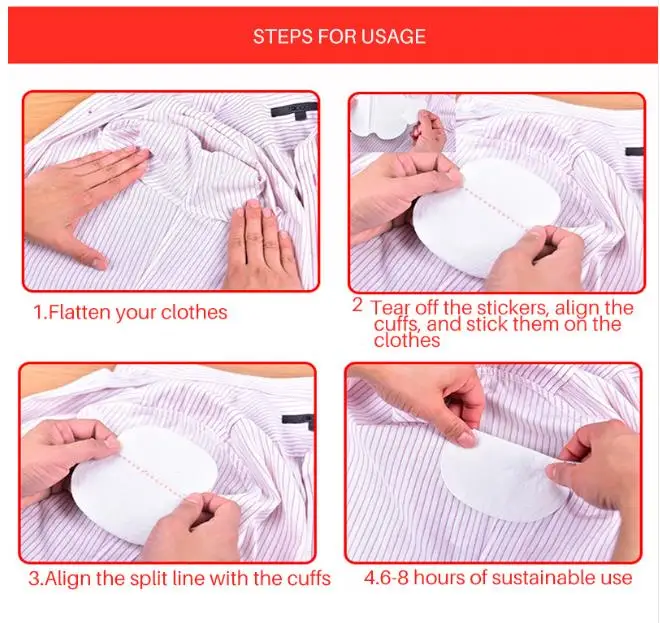 STEPS FOR USAGE

1.Flatten your clothes

2 Tear off the stickers, align the cuffs, and stick them on the clothes

3.Align the split line with the cuffs

4.6-8 hours of sustainable use