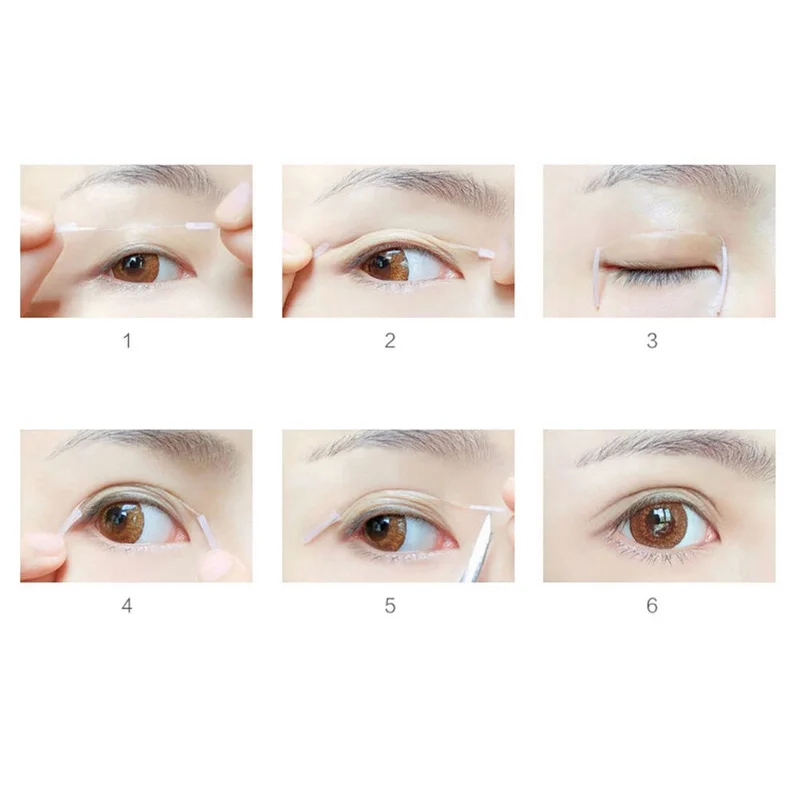 1

2

3

4

5

6