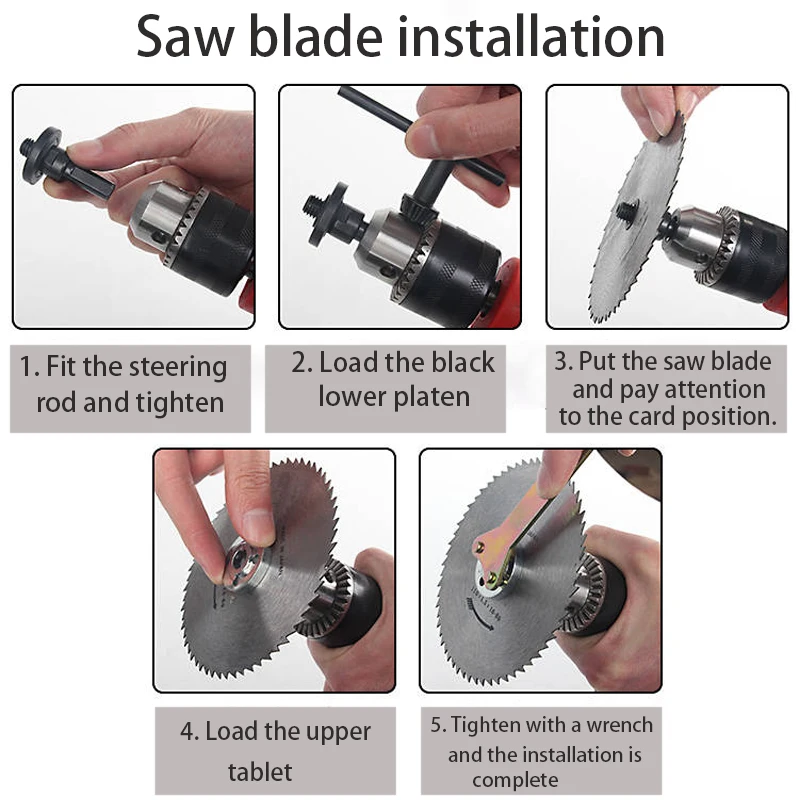 Saw blade installation

1. Fit the steering rod and tighten

2. Load the black lower platen

3. Put the saw blade and pay attention to the card position.

4. Load the upper tablet

5. Tighten with a wrench and the installation is complete