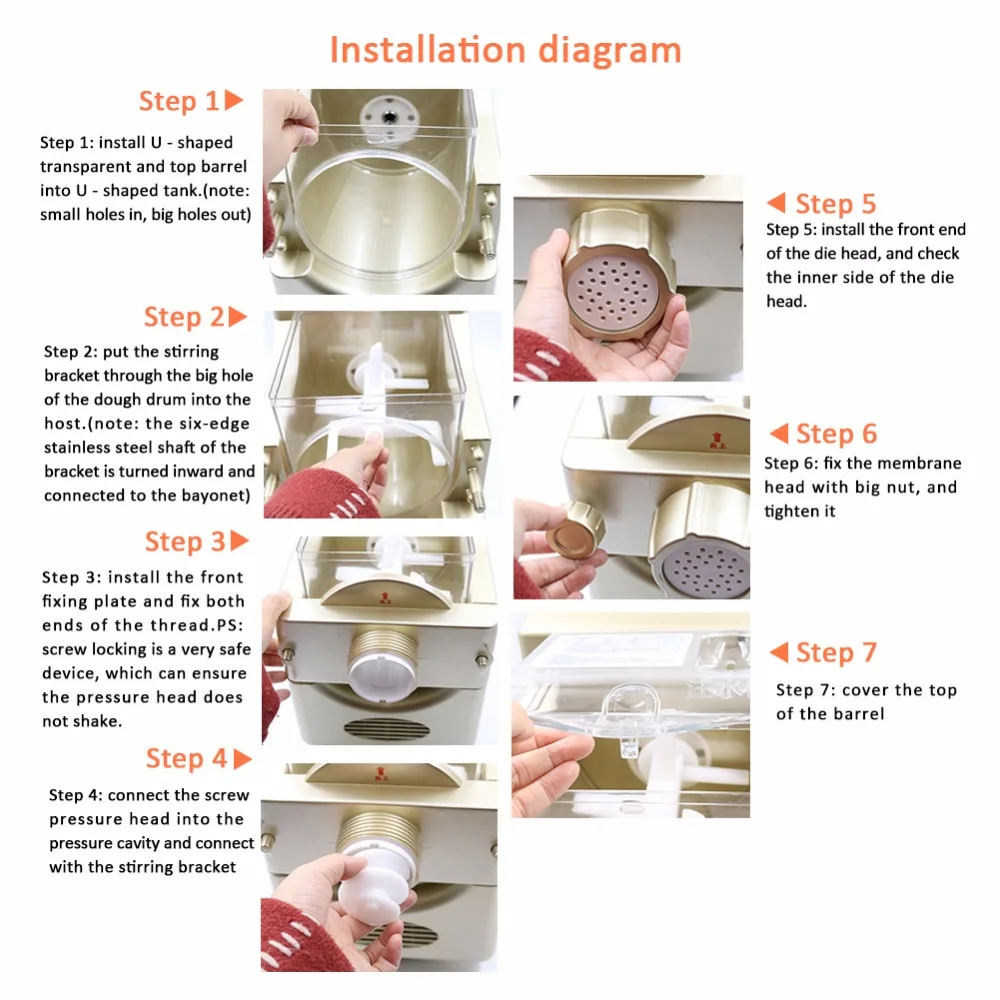 Installation diagram

Step 1

Step 1: install U - shaped transparent and top barrel into U - shaped tank.(note: small holes in, big holes out)

Step 2

Step 2: put the stirring bracket through the big hole of the dough drum into the host.(note: the six-edge stainless steel shaft of the bracket is turned inward and connected to the bayonet)

Step 3

Step 3: install the front fixing plate and fix both ends of the thread.PS: screw locking is a very safe device, which can ensure the pressure head does not shake.

Step 4

Step 4: connect the screw pressure head into the pressure cavity and connect with the stirring bracket

Step 5

Step 5: install the front end of the die head, and check the inner side of the die head.

Step 6

Step 6: fix the membrane head with big nut, and tighten it

Step 7

Step 7: cover the top of the barrel