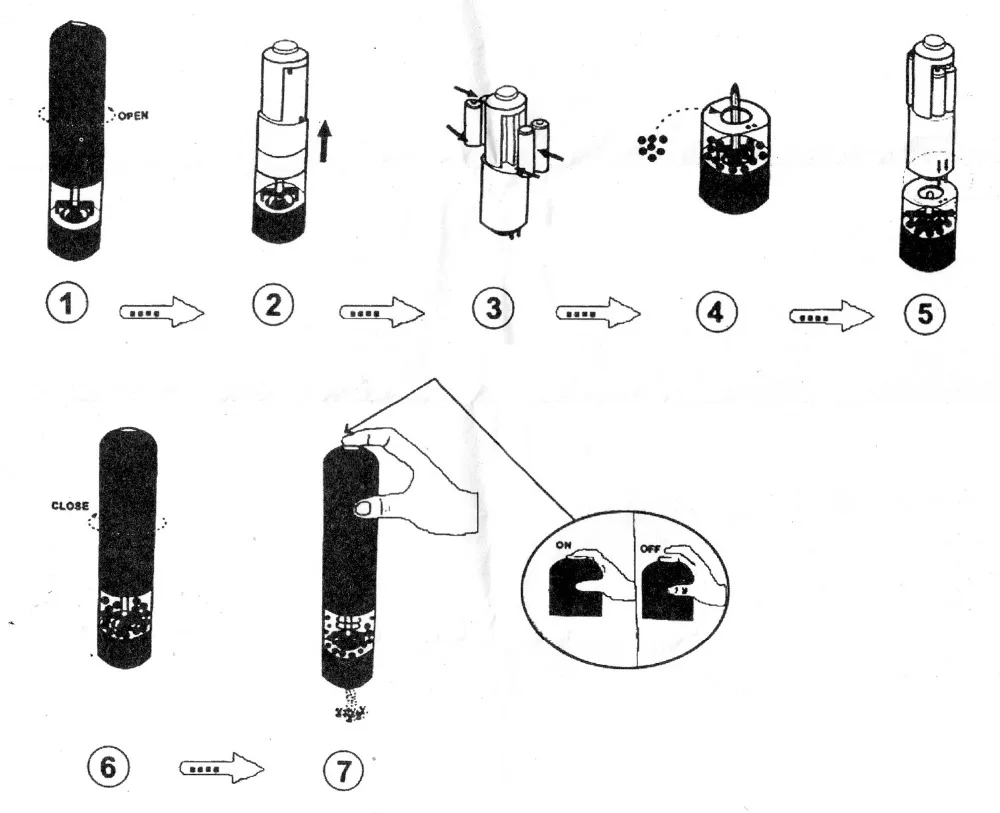 OPEN

1

2

3

4

5

CLOSE

ON

OFF

6

7