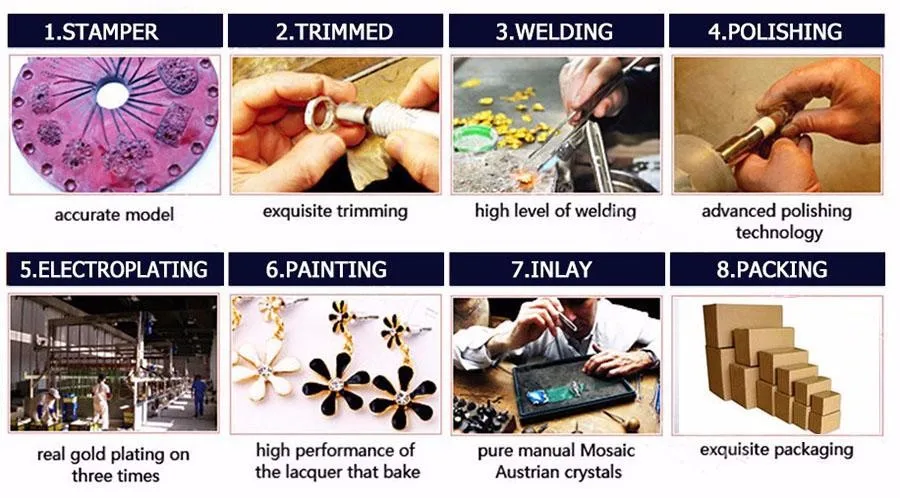 1.STAMPER

accurate model

2.TRIMMED

exquisite trimming

3.WELDING

high level of welding

4.POLISHING

advanced polishing technology

5.ELECTROPLATING

real gold plating on three times

6.PAINTING

high performance of the lacquer that bake

7.INLAY

pure manual Mosaic Austrian crystals

8.PACKING

exquisite packaging