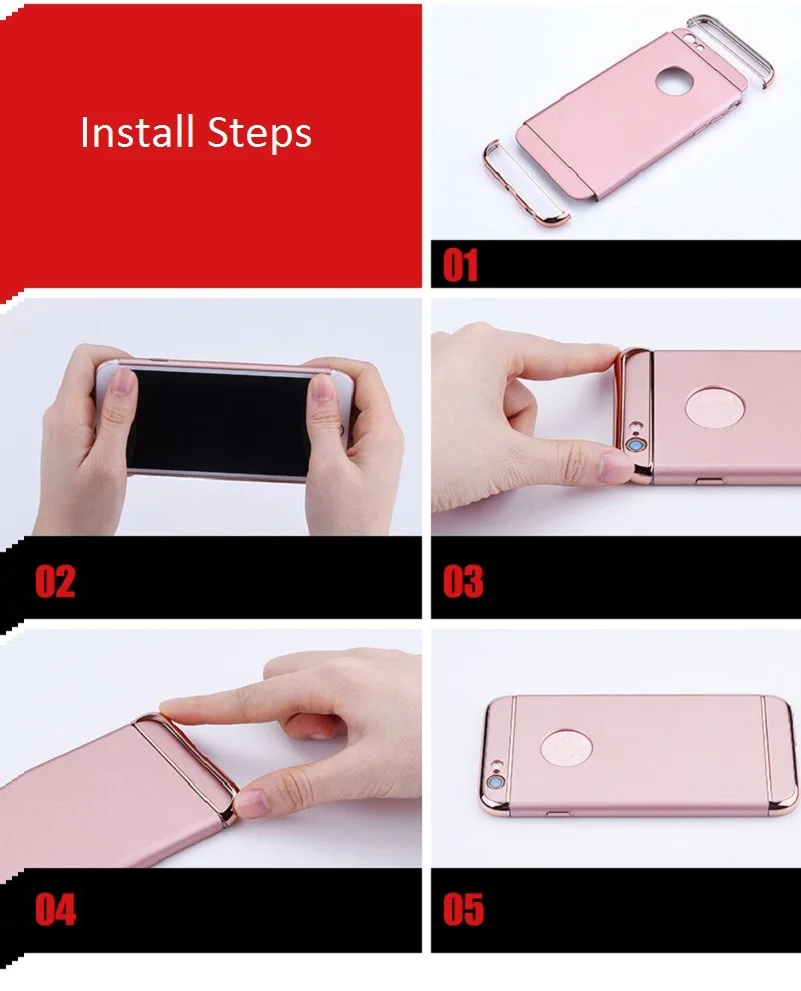 Install Steps

01

02

03

04

05