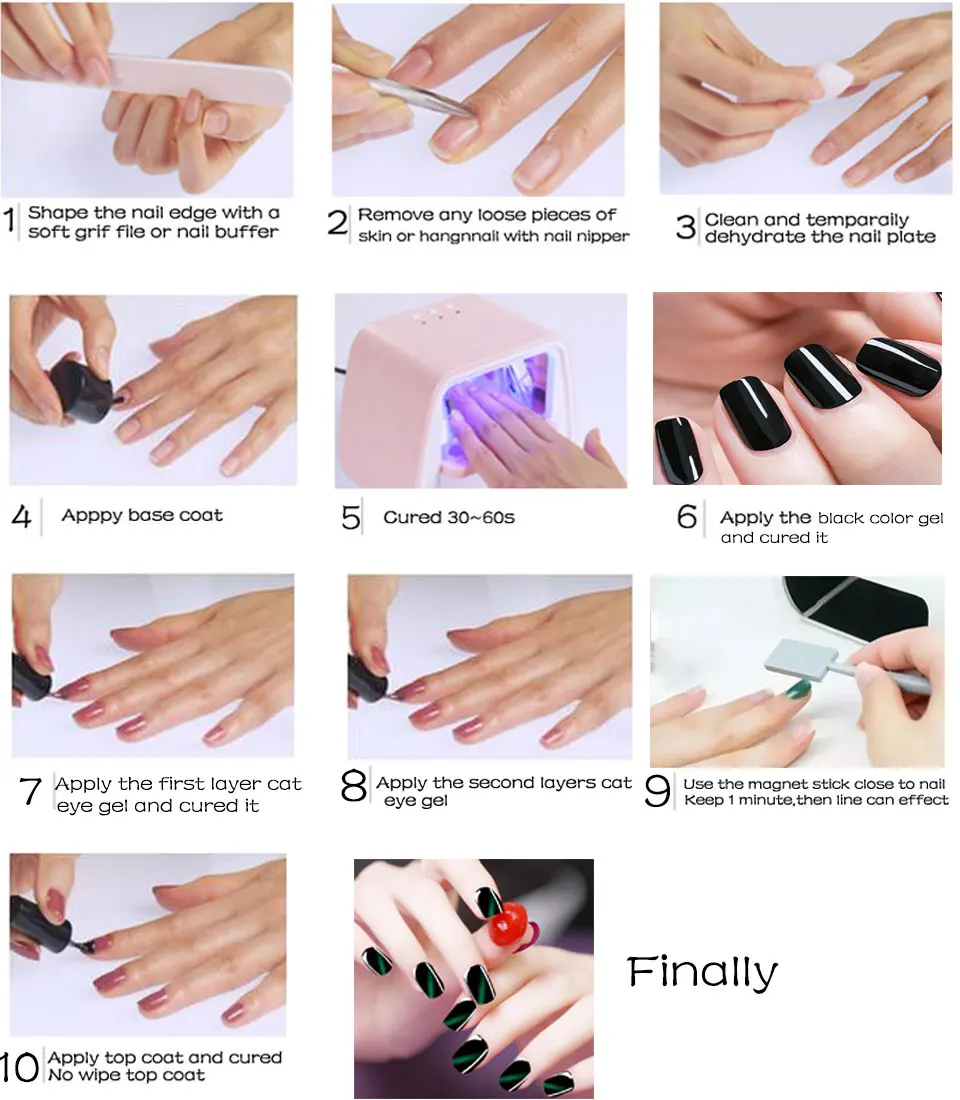 1 Shape the nail edge with a soft grif file or nail buffer

2 Remove any loose pieces of skin or hangnnail with nail nipper

3 Clean and temparaily dehydrate the nail plate

4 Apppy base coat

5 Cured 30~60s

6 Apply the black color gel and cured it

7 Apply the first layer cat eye gel and cured it

8 Apply the second layers cat eye gel

9 Use the magnet stick close to nail Keep 1 minute,then line can effect

10 Apply top coat and cured No wipe top coat

Finally