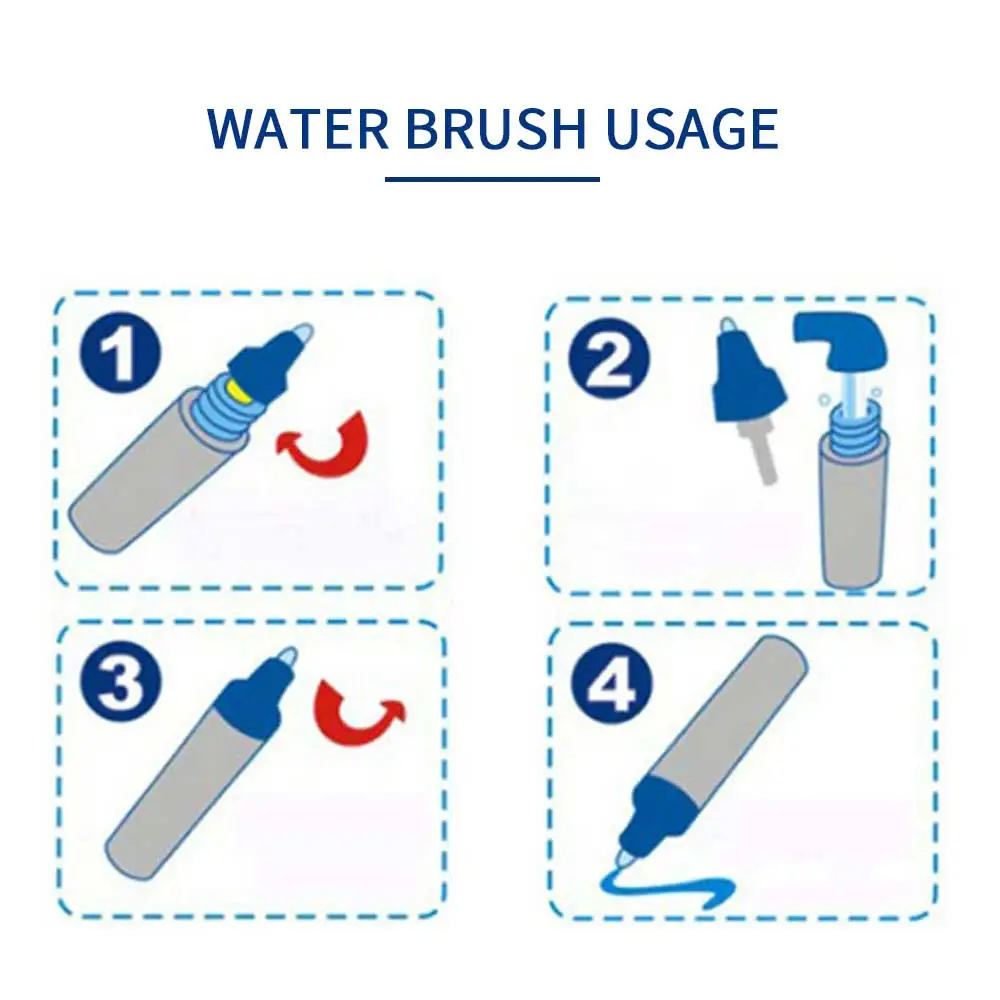 WATER BRUSH USAGE

1

2

3

4