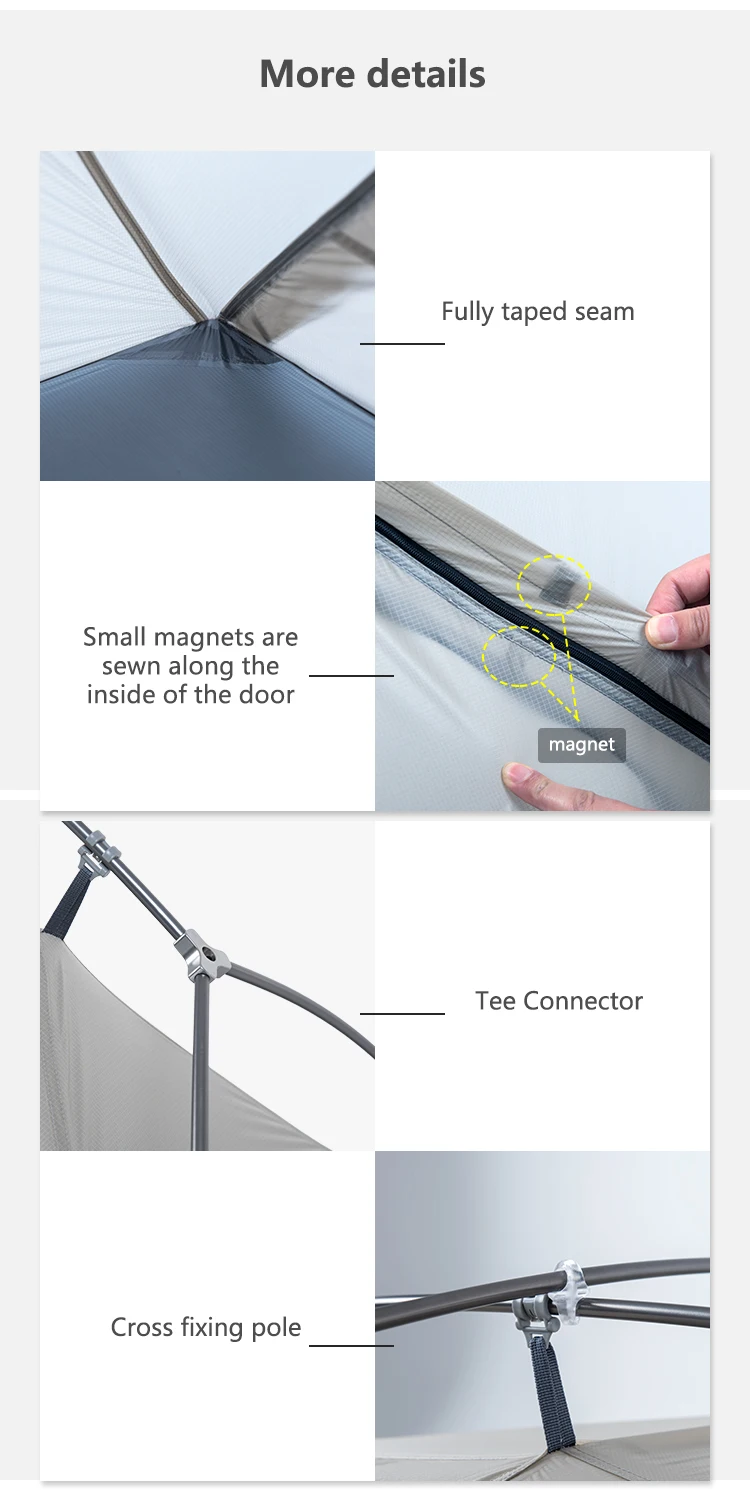 More details

Fully taped seam

Small magnets are sewn along the inside of the door

magnet

Tee Connector

Cross fixing pole