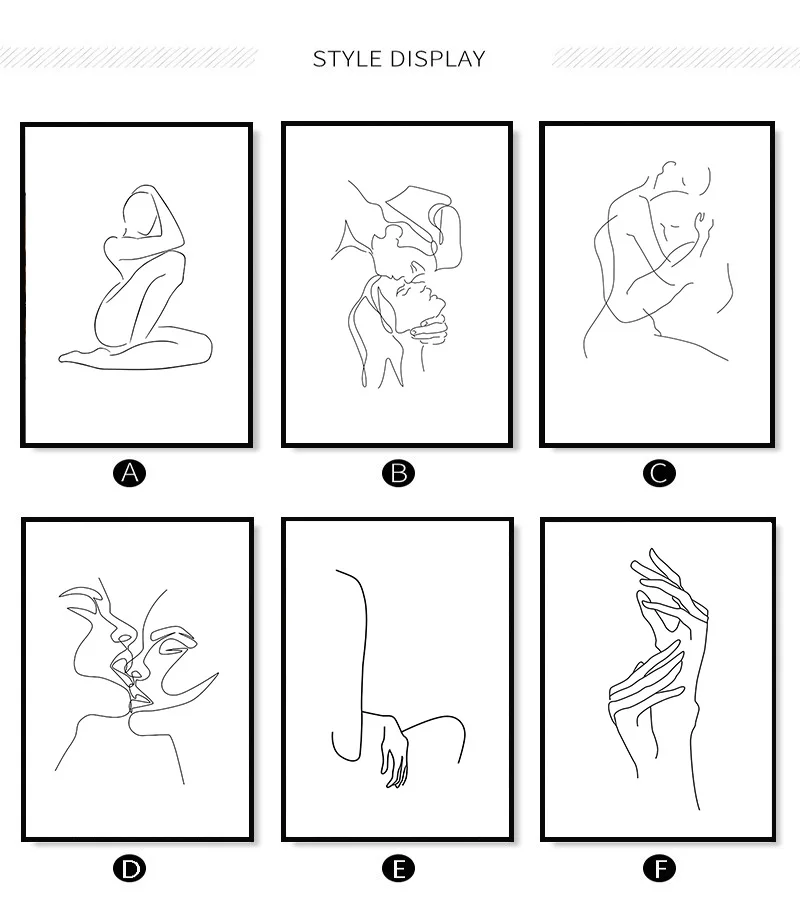 STYLE DISPLAY

A

B

C

D

E

F