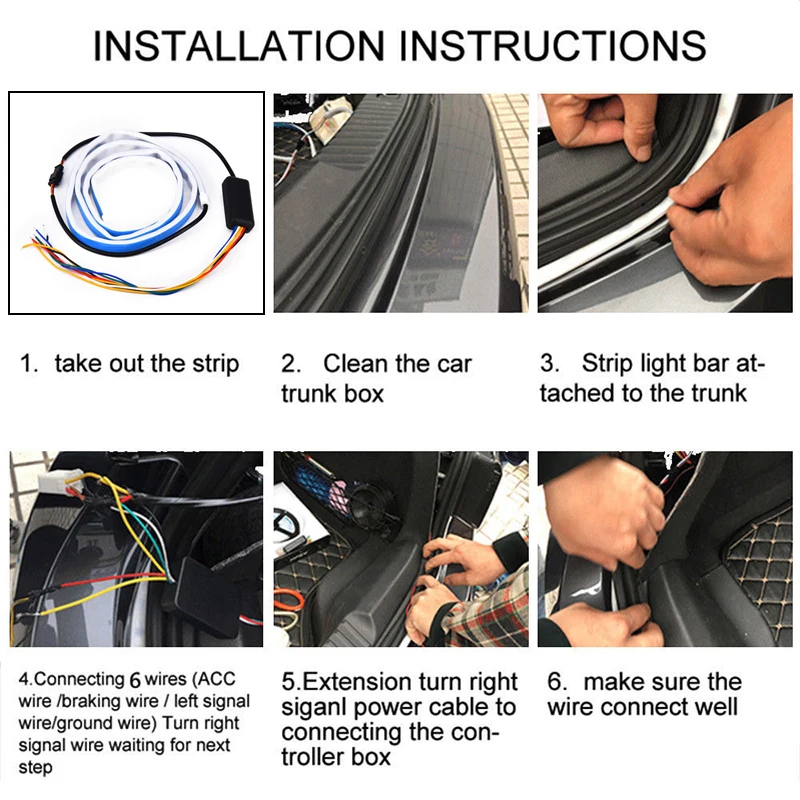 INSTALLATION INSTRUCTIONS

1. take out the strip

2. Clean the car trunk box

3. Strip light bar attached to the trunk

4.Connecting 6 wires (ACC wire /braking wire / left signal wire/ground wire) Turn right signal wire waiting for next step

5.Extension turn right siganl power cable to connecting the controller box

6. make sure the wire connect well