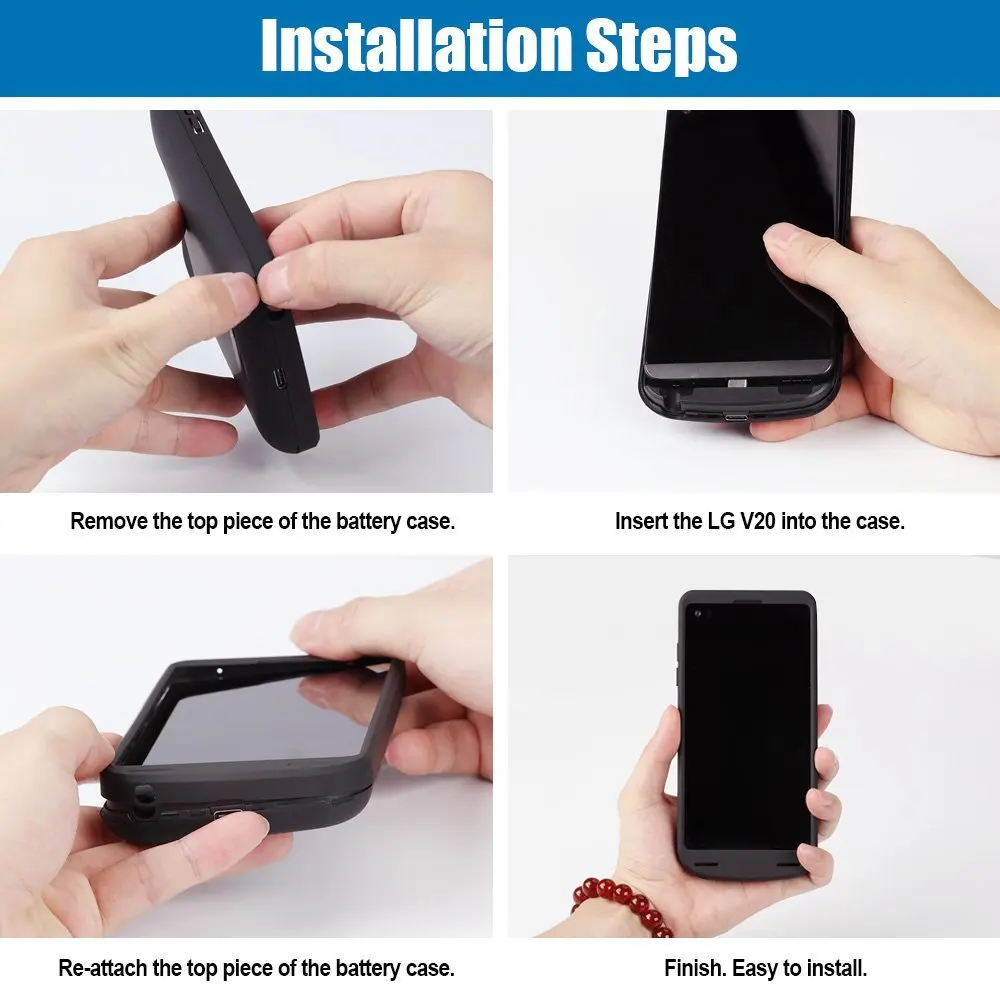 Installation Steps

Remove the top piece of the battery case.

Insert the LG V20 into the case.

Re-attach the top piece of the battery case.

Finish. Easy to install.