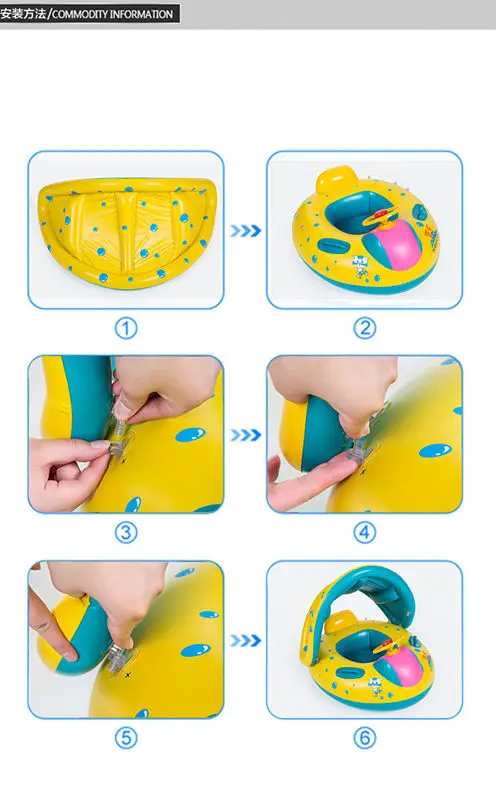 安装方法/COMMODITY INFORMATION

①

②

③

④

⑤

⑥