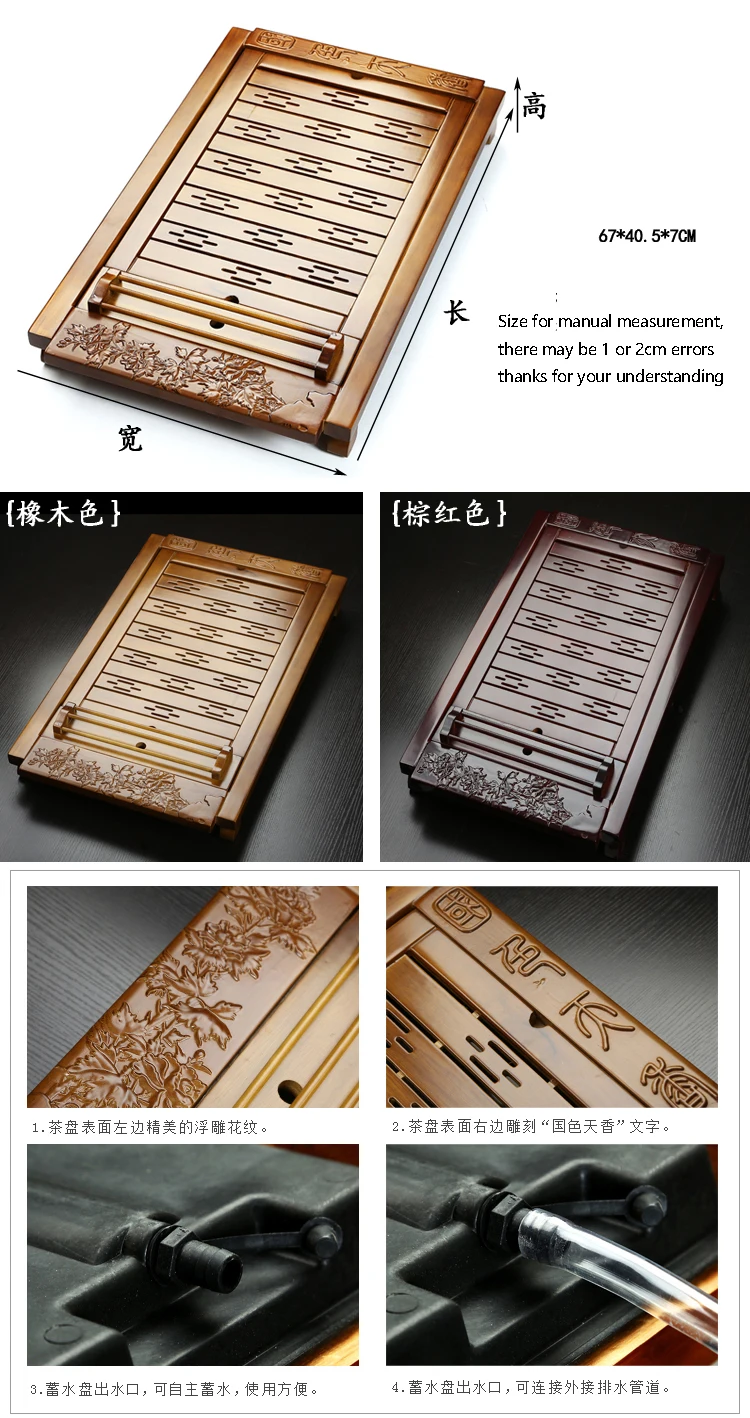 高

67*40.5*7CM

长

Size for manual measurement, there may be 1 or 2cm errors thanks for your understanding

宽

{橡木色}

{棕红色}

1.茶盘表面左边精美的浮雕花纹。

2.茶盘表面右边雕刻“国色天香”文字。

3.蓄水盘出水口，可自主蓄水，使用方便。

4.蓄水盘出水口，可连接外接排水管道。