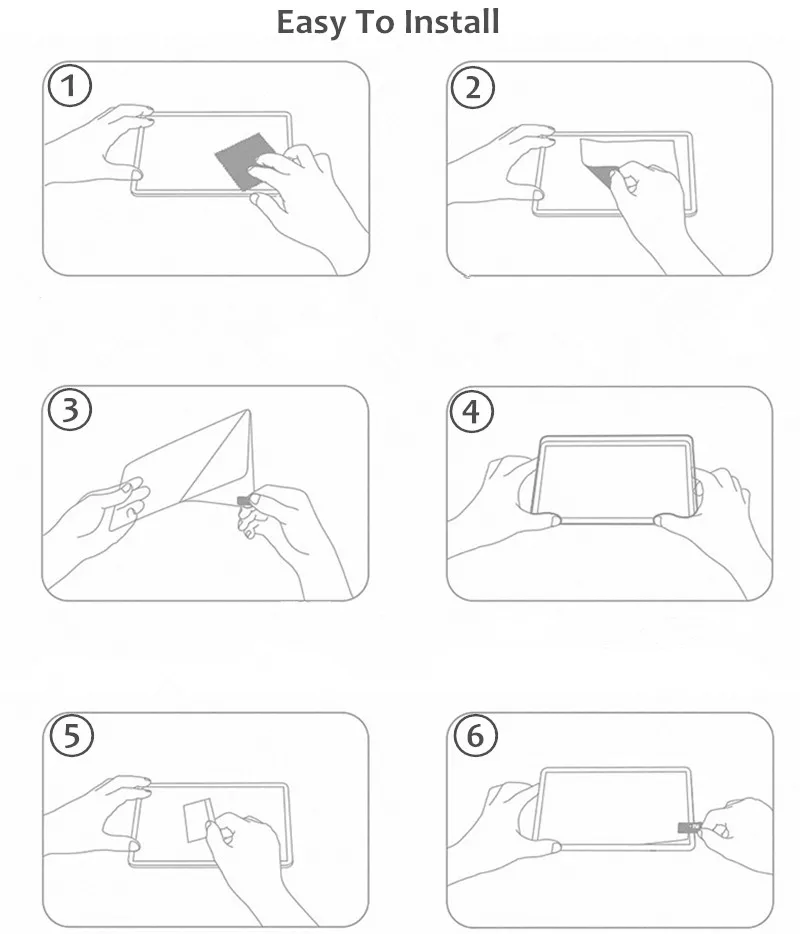 Easy To Install

1

2

3

4

5

6