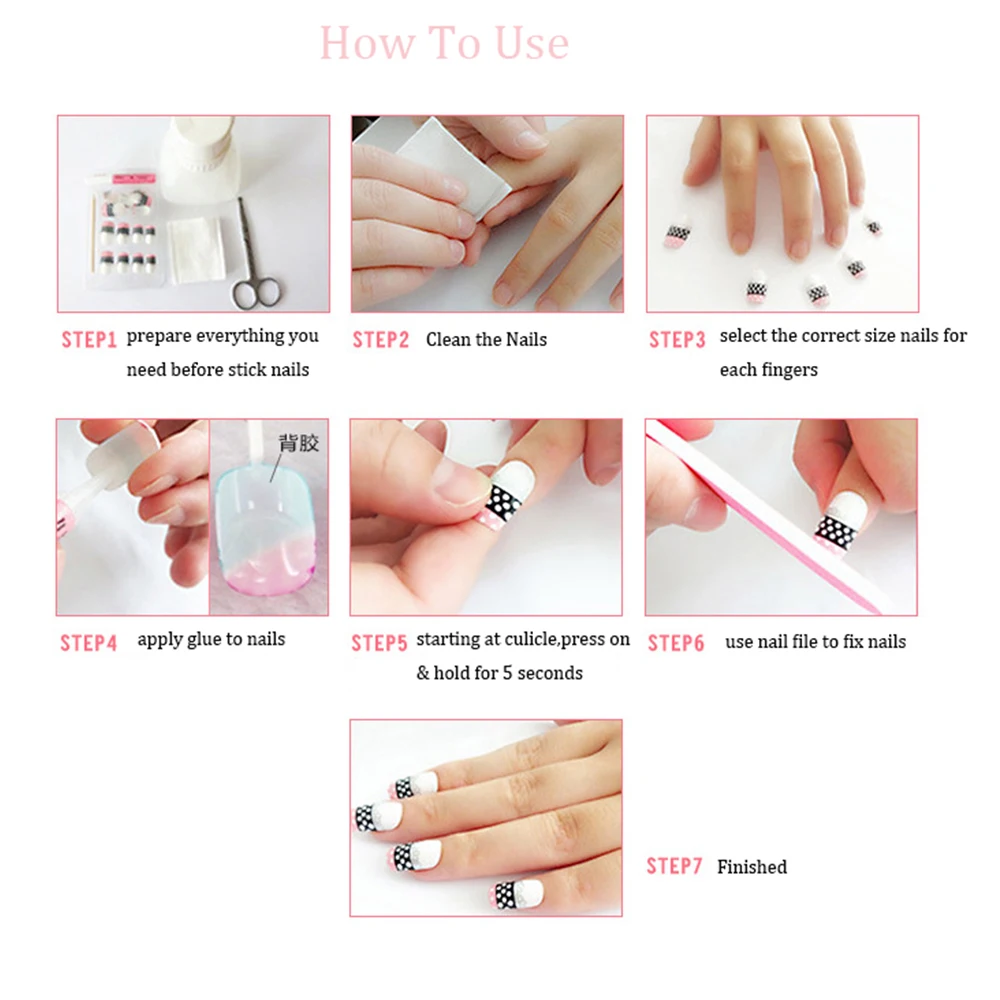 How To Use

STEP1 prepare everything you need before stick nails

STEP2 Clean the Nails

STEP3 select the correct size nails for each fingers

背胶

STEP4 apply glue to nails

STEP5 starting at culicle,press on & hold for 5 seconds

STEP6 use nail file to fix nails

STEP7 Finished