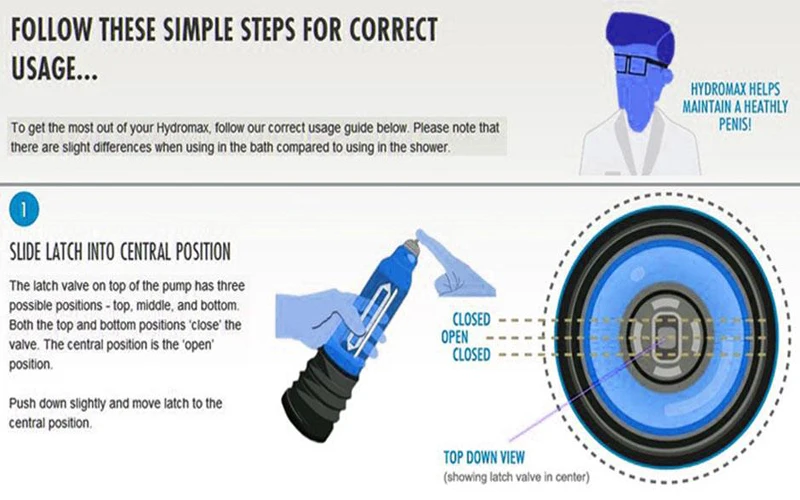 FOLLOW THESE SIMPLE STEPS FOR CORRECT USAGE...

To get the most out of your Hydromax, follow our correct usage guide below. Please note that there are slight differences when using in the bath compared to using in the shower.

HYDROMAX HELPS MAINTAIN A HEATHLY PENIS!

1

SLIDE LATCH INTO CENTRAL POSITION

The latch valve on top of the pump has three possible positions - top, middle, and bottom. Both the top and bottom positions 'close' the valve. The central position is the 'open' position.

Push down slightly and move latch to the central position.

CLOSED
OPEN
CLOSED

TOP DOWN VIEW
(showing latch valve in center)