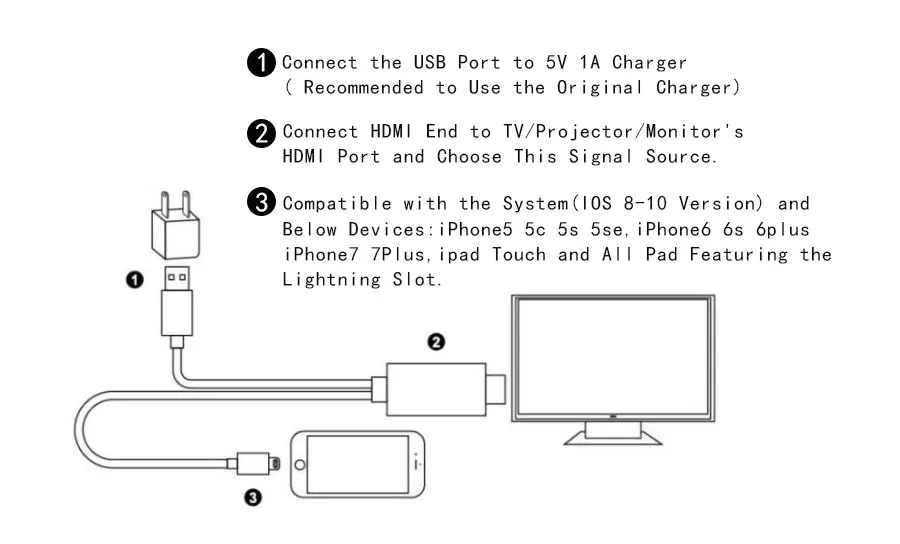 ❶ Connect the USB Port to 5V 1A Charger ( Recommended to Use the Original Charger)

❷ Connect HDMI End to TV/Projector/Monitor's HDMI Port and Choose This Signal Source.

❸ Compatible with the System(IOS 8-10 Version) and Below Devices:iPhone5 5c 5s 5se,iPhone6 6s 6plus iPhone7 7Plus,ipad Touch and All Pad Featuring the Lightning Slot.

❶

❷

❸