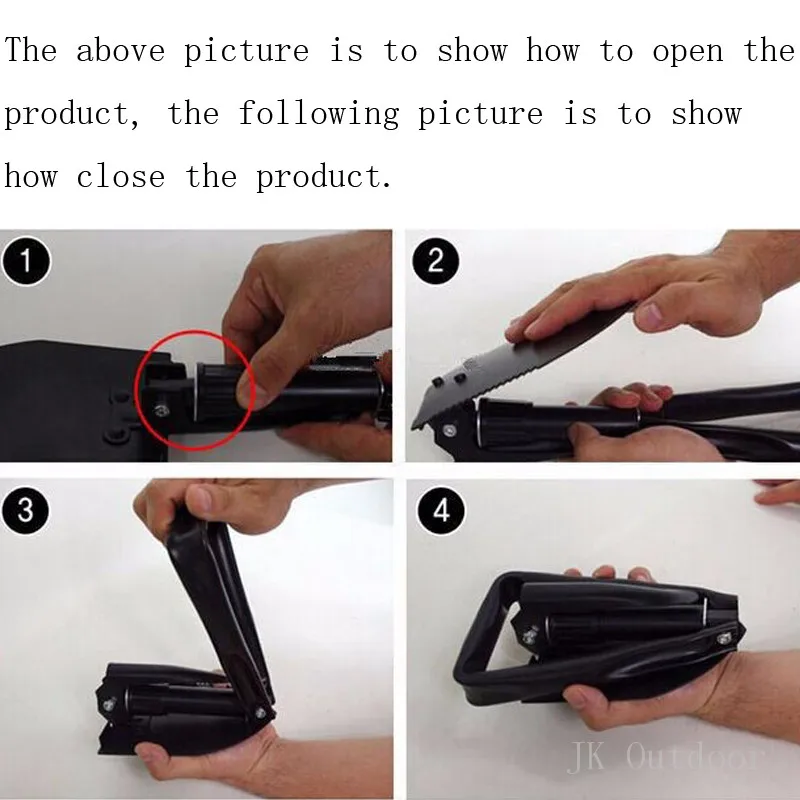 The above picture is to show how to open the product, the following picture is to show how close the product.

1

2

3

4

JK Outdoor