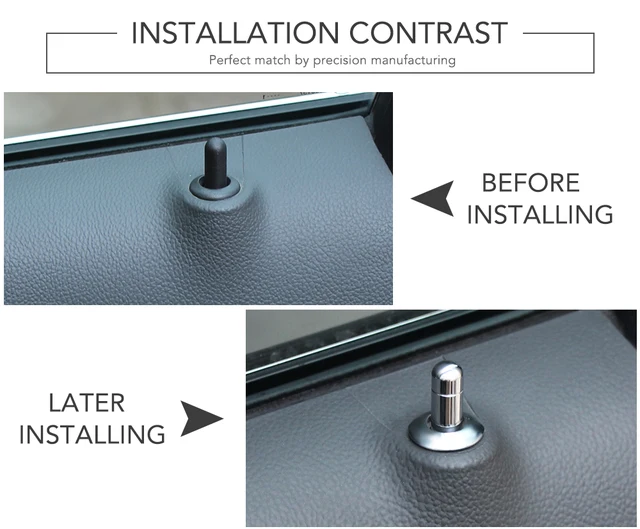 INSTALLATION CONTRAST
Perfect match by precision manufacturing

BEFORE INSTALLING

LATER INSTALLING