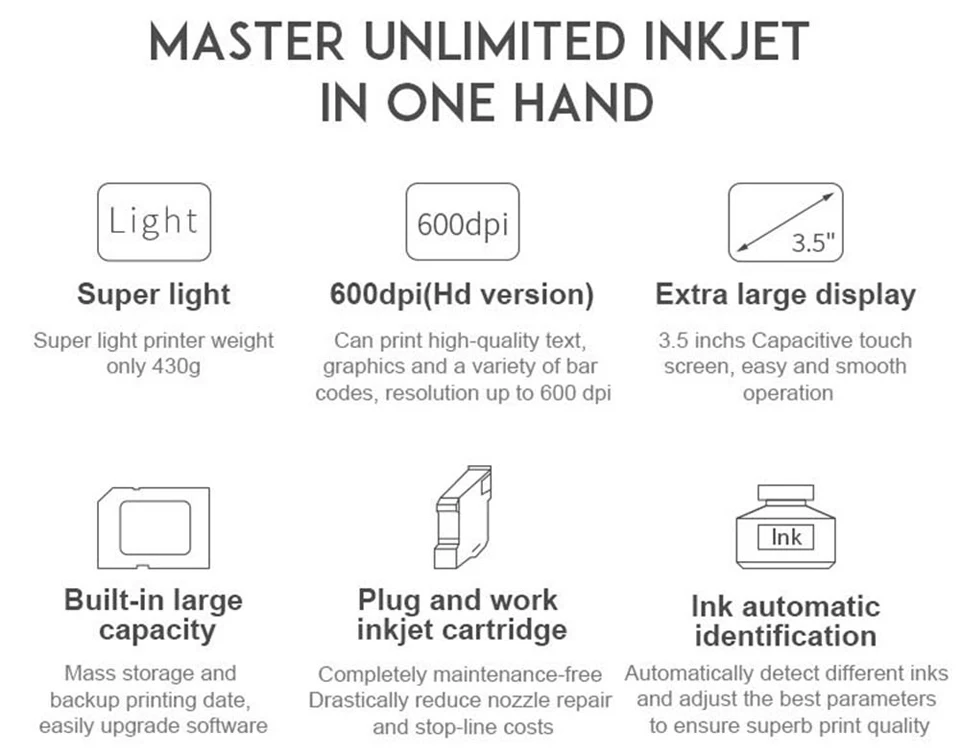 MASTER UNLIMITED INKJET IN ONE HAND

Light

Super light

Super light printer weight only 430g

600dpi

600dpi(Hd version)

Can print high-quality text, graphics and a variety of bar codes, resolution up to 600 dpi

3.5"

Extra large display

3.5 inchs Capacitive touch screen, easy and smooth operation

Built-in large capacity

Mass storage and backup printing date, easily upgrade software

Plug and work inkjet cartridge

Completely maintenance-free Drastically reduce nozzle repair and stop-line costs

Ink

Ink automatic identification

Automatically detect different inks and adjust the best parameters to ensure superb print quality