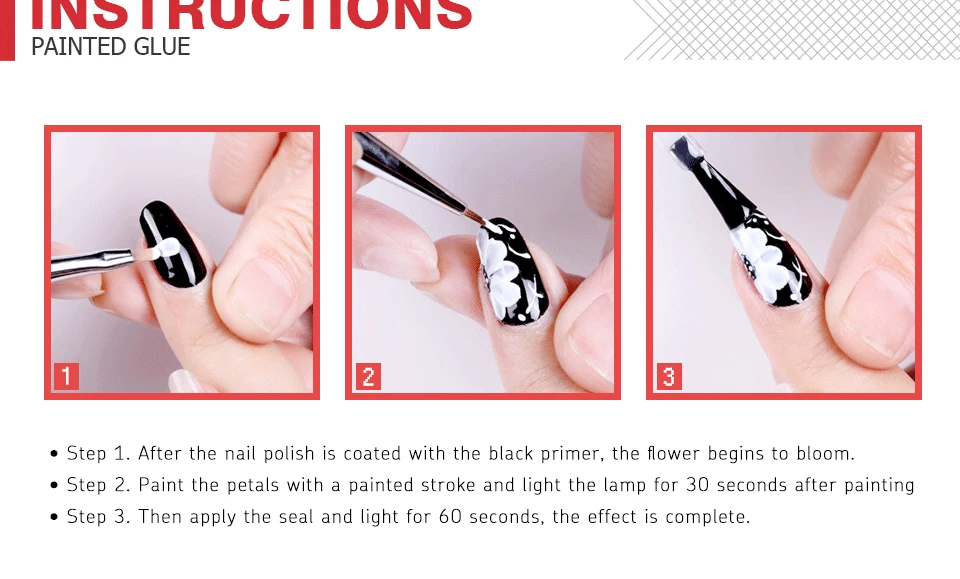 INSTRUCTIONS
PAINTED GLUE

1

2

3

• Step 1. After the nail polish is coated with the black primer, the flower begins to bloom.
• Step 2. Paint the petals with a painted stroke and light the lamp for 30 seconds after painting
• Step 3. Then apply the seal and light for 60 seconds, the effect is complete.