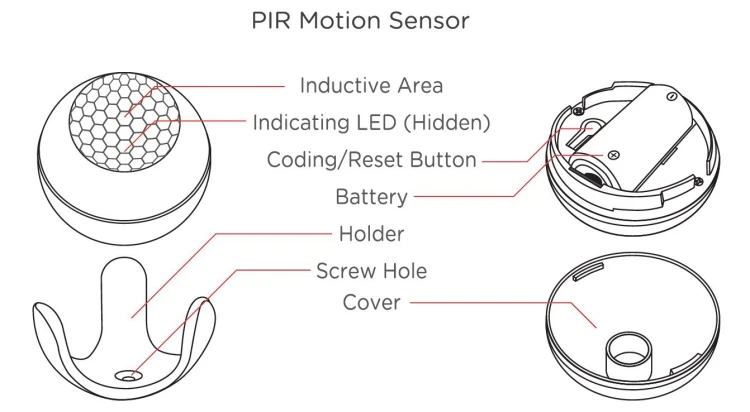 PIR Motion Sensor

Inductive Area

Indicating LED (Hidden)

Coding/Reset Button

Battery

Holder

Screw Hole

Cover