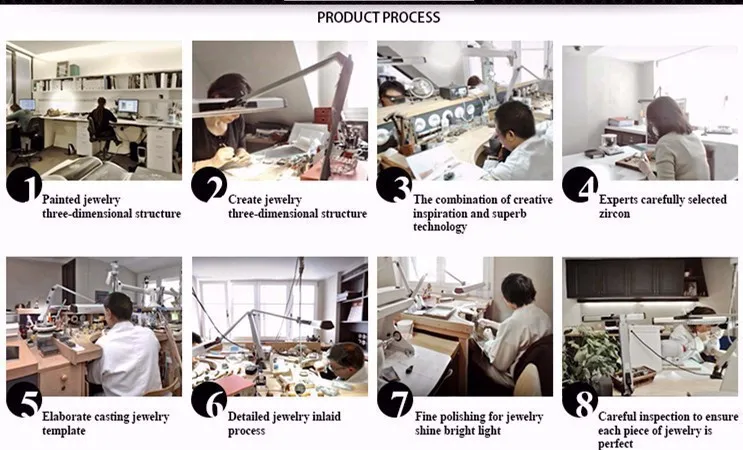 PRODUCT PROCESS

1

Painted jewelry three-dimensional structure

2

Create jewelry three-dimensional structure

3

The combination of creative inspiration and superb technology

4

Experts carefully selected zircon

5

Elaborate casting jewelry template

6

Detailed jewelry inlaid process

7

Fine polishing for jewelry shine bright light

8

Careful inspection to ensure each piece of jewelry is perfect