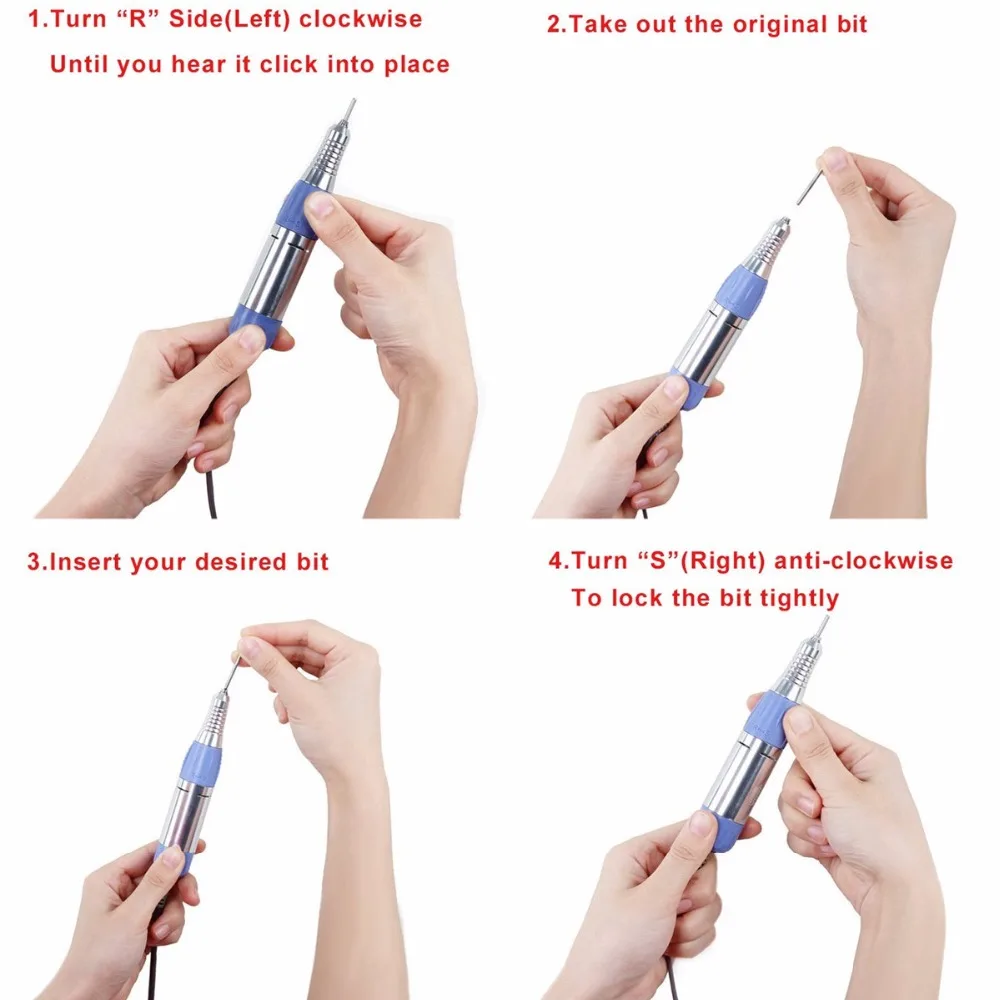 1.Turn “R” Side(Left) clockwise
Until you hear it click into place

2.Take out the original bit

3.Insert your desired bit

4.Turn “S”(Right) anti-clockwise
To lock the bit tightly