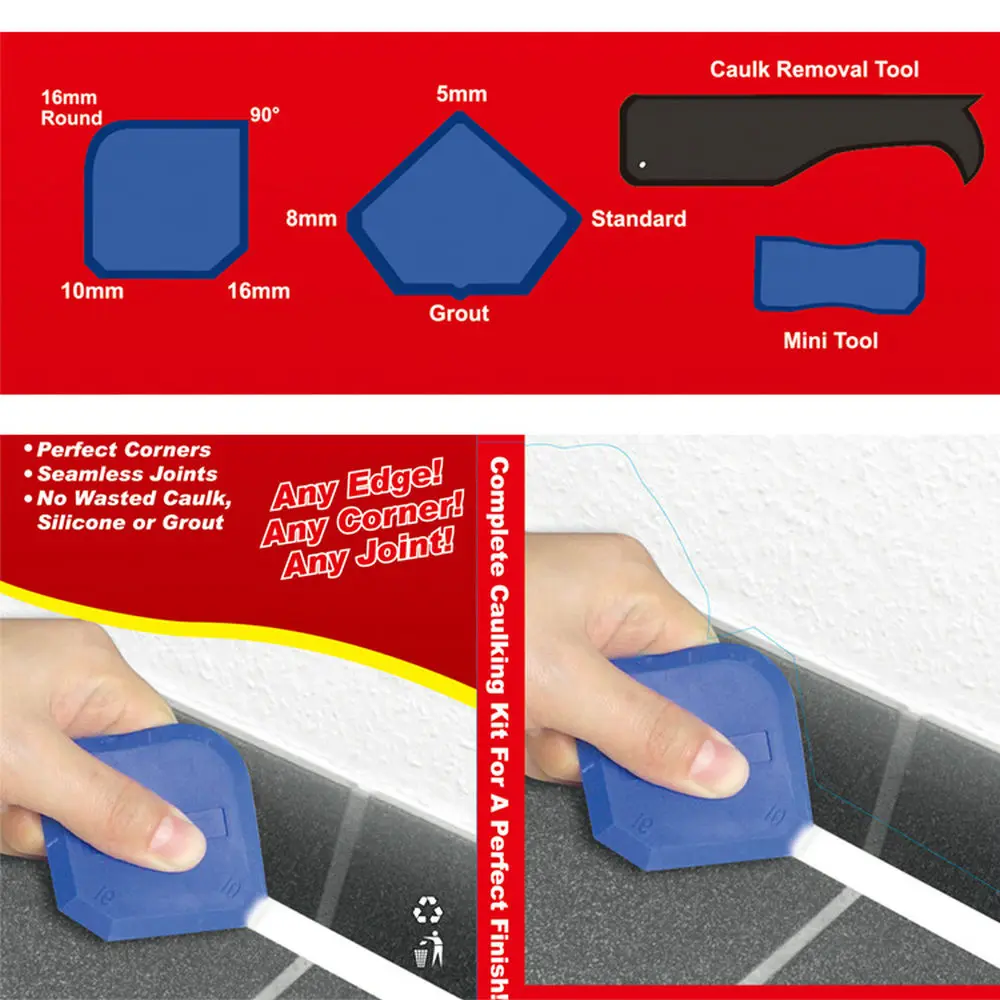 16mm Round
90°
10mm
16mm
5mm
8mm
Standard
Grout
Caulk Removal Tool
Mini Tool

• Perfect Corners
• Seamless Joints
• No Wasted Caulk, Silicone or Grout

Any Edge!
Any Corner!
Any Joint!

Complete Caulking Kit For A Perfect Finish!