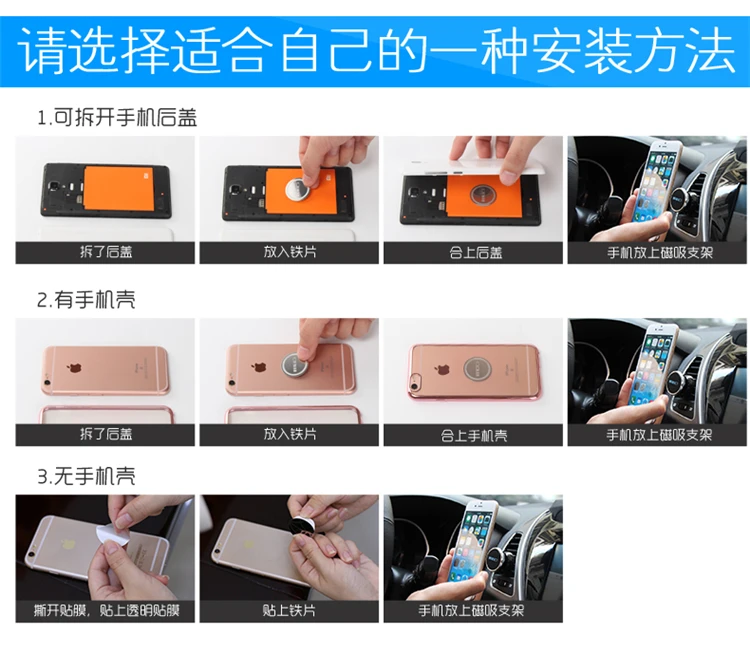 请选择适合自己的一种安装方法

1.可拆开手机后盖

拆了后盖

放入铁片

合上后盖

手机放上磁吸支架

2.有手机壳

拆了后盖

放入铁片

合上手机壳

手机放上磁吸支架

3.无手机壳

撕开贴膜，贴上透明贴膜

贴上铁片

手机放上磁吸支架