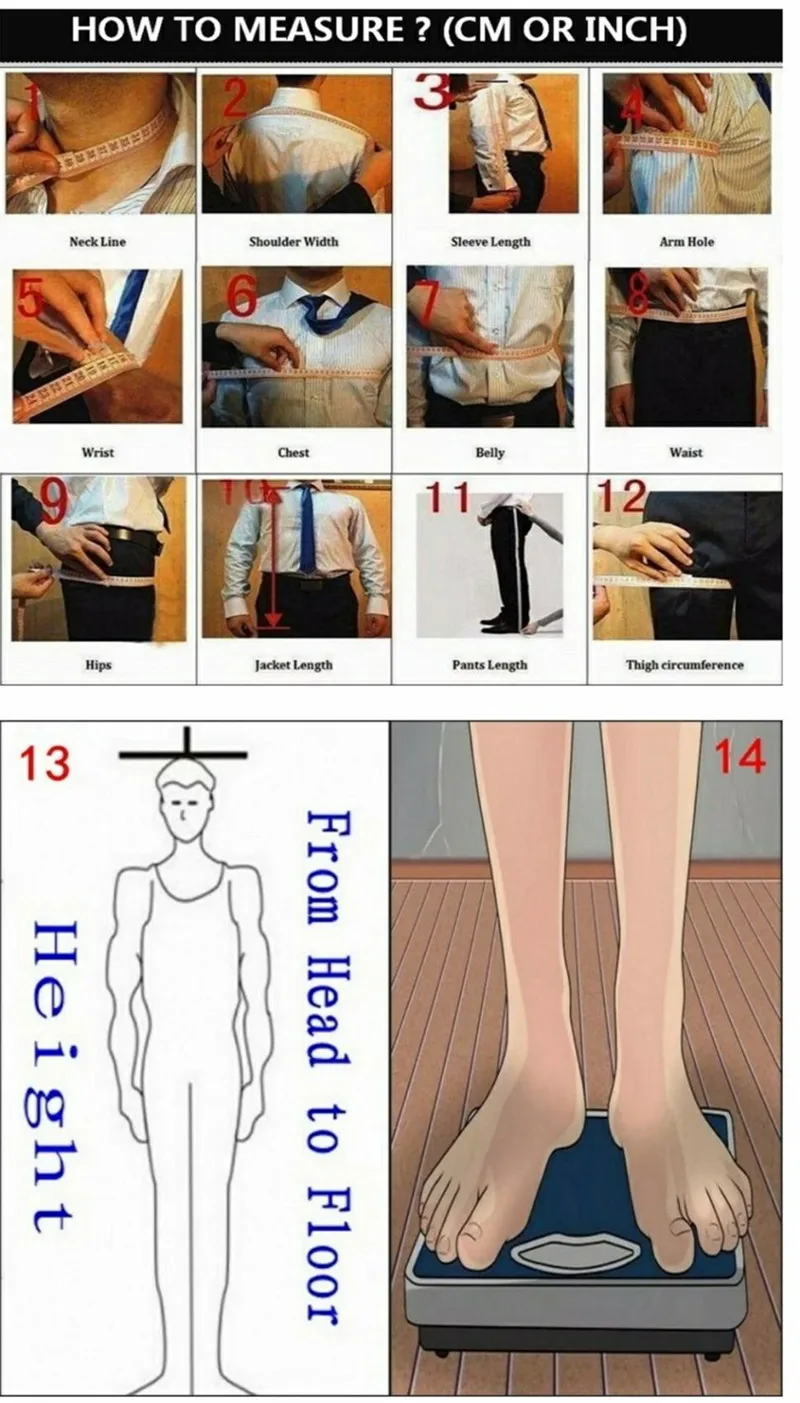 HOW TO MEASURE ? (CM OR INCH)

1
Neck Line

2
Shoulder Width

3
Sleeve Length

4
Arm Hole

5
Wrist

6
Chest

7
Belly

8
Waist

9
Hips

10
Jacket Length

11
Pants Length

12
Thigh circumference

13
Height
From Head to Floor

14