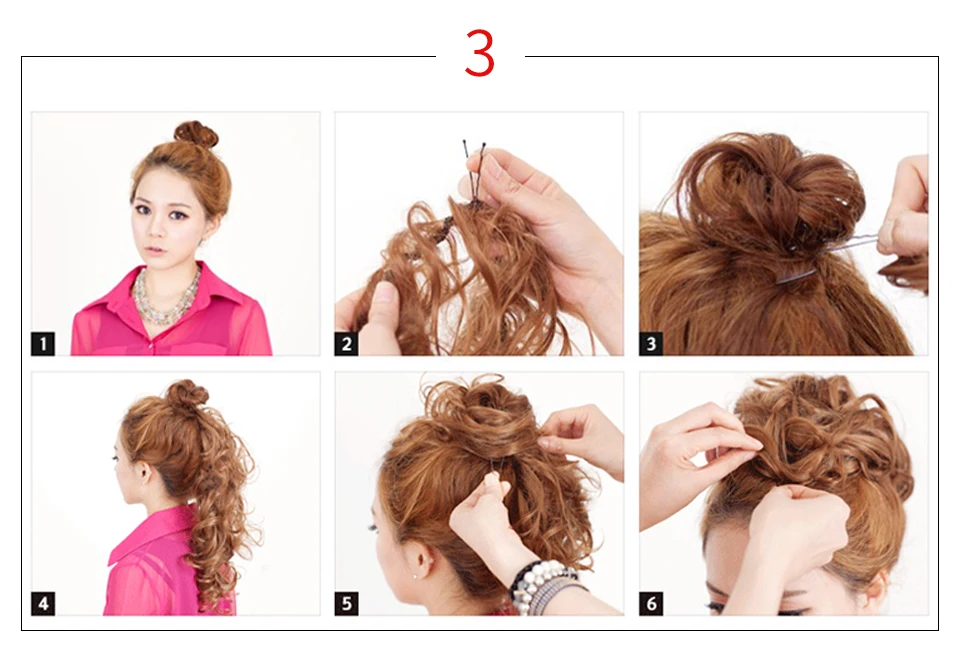 3

1

2

3

4

5

6