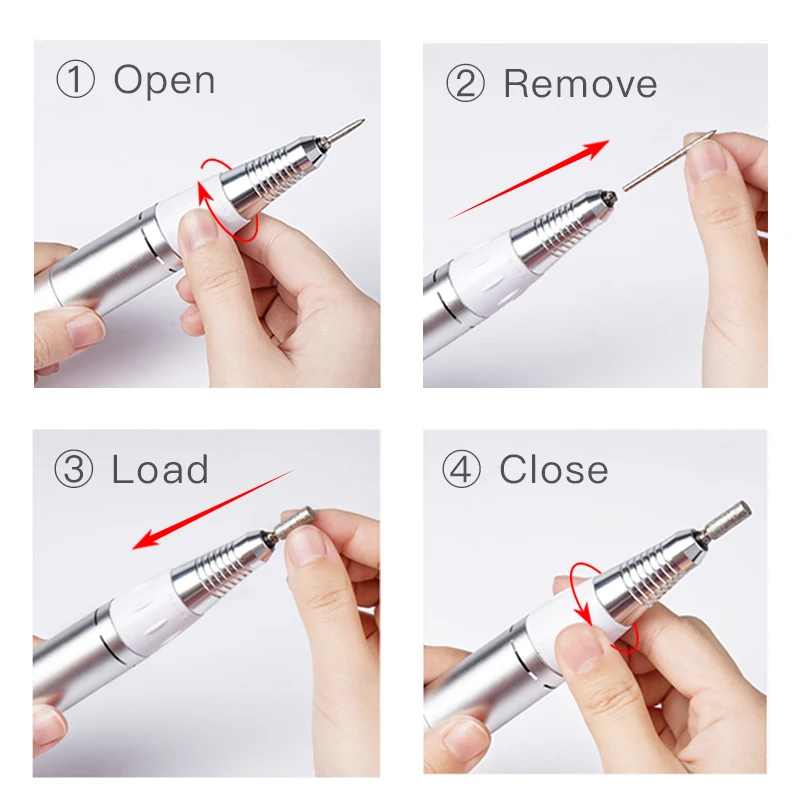 ① Open

② Remove

③ Load

④ Close