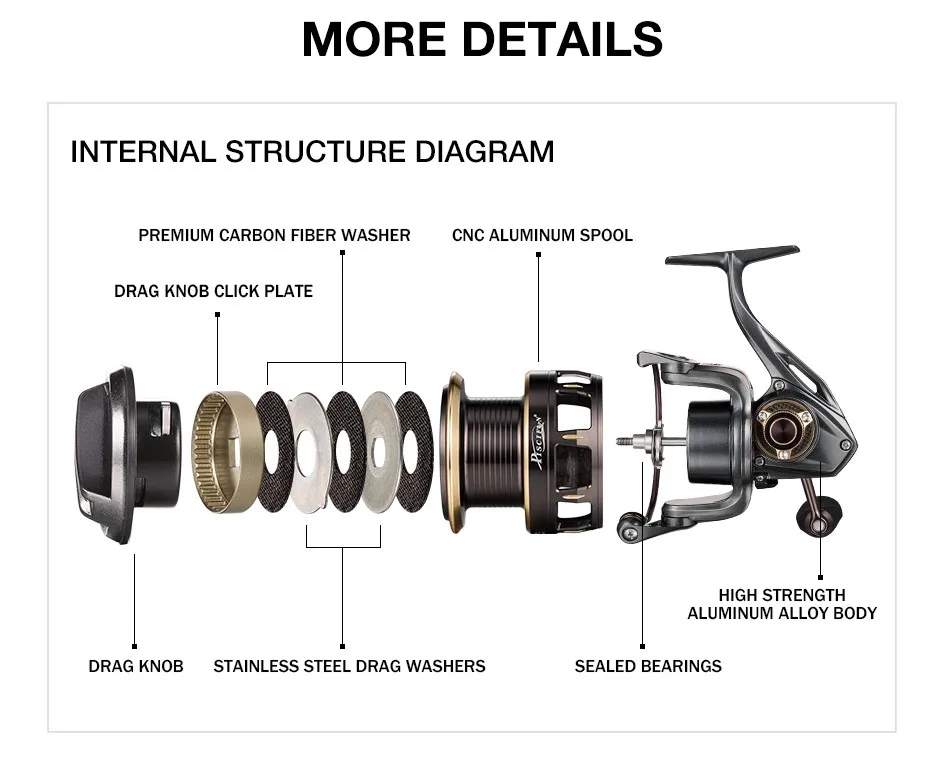 MORE DETAILS

INTERNAL STRUCTURE DIAGRAM

PREMIUM CARBON FIBER WASHER

CNC ALUMINUM SPOOL

DRAG KNOB CLICK PLATE

Piscifun

HIGH STRENGTH ALUMINUM ALLOY BODY

DRAG KNOB

STAINLESS STEEL DRAG WASHERS

SEALED BEARINGS