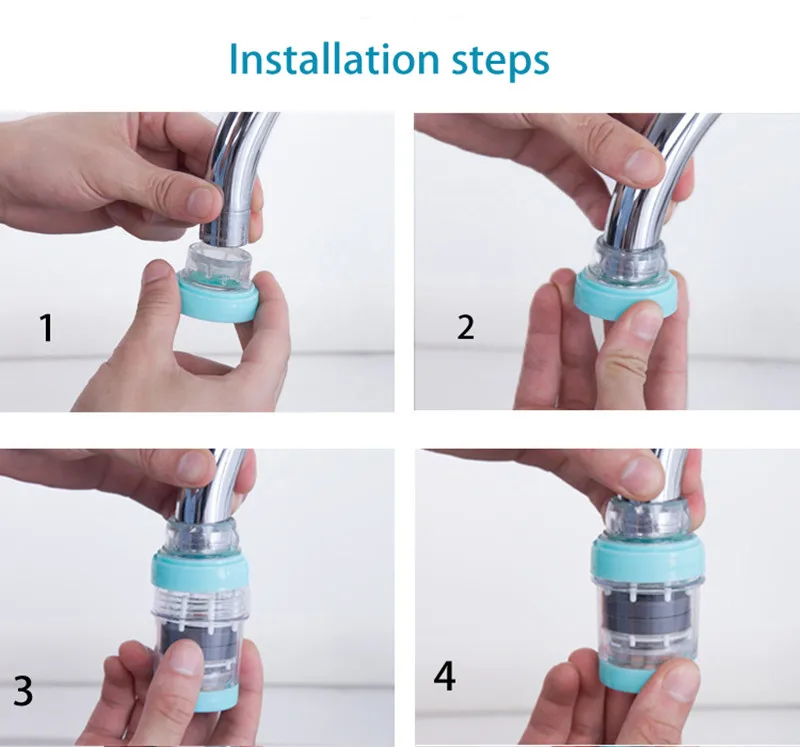 Installation steps

1

2

3

4