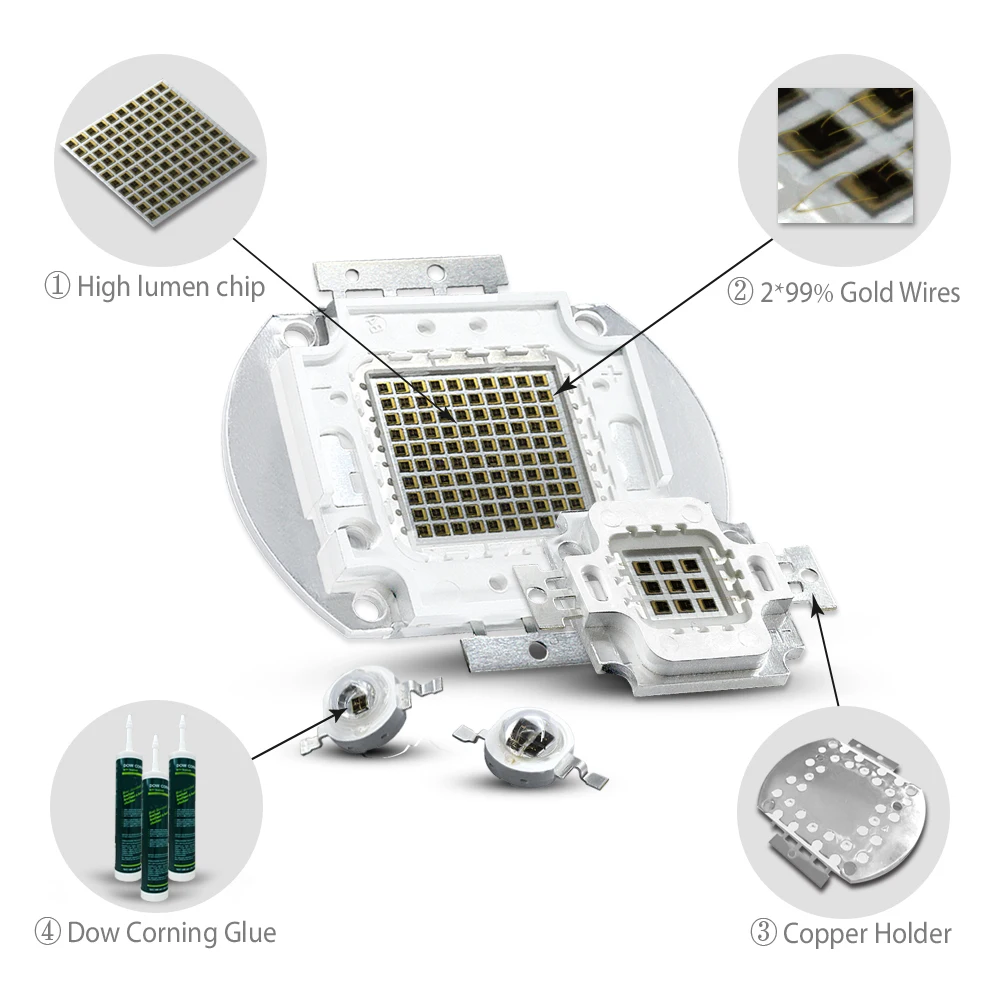 ① High lumen chip

② 2*99% Gold Wires

④ Dow Corning Glue

③ Copper Holder