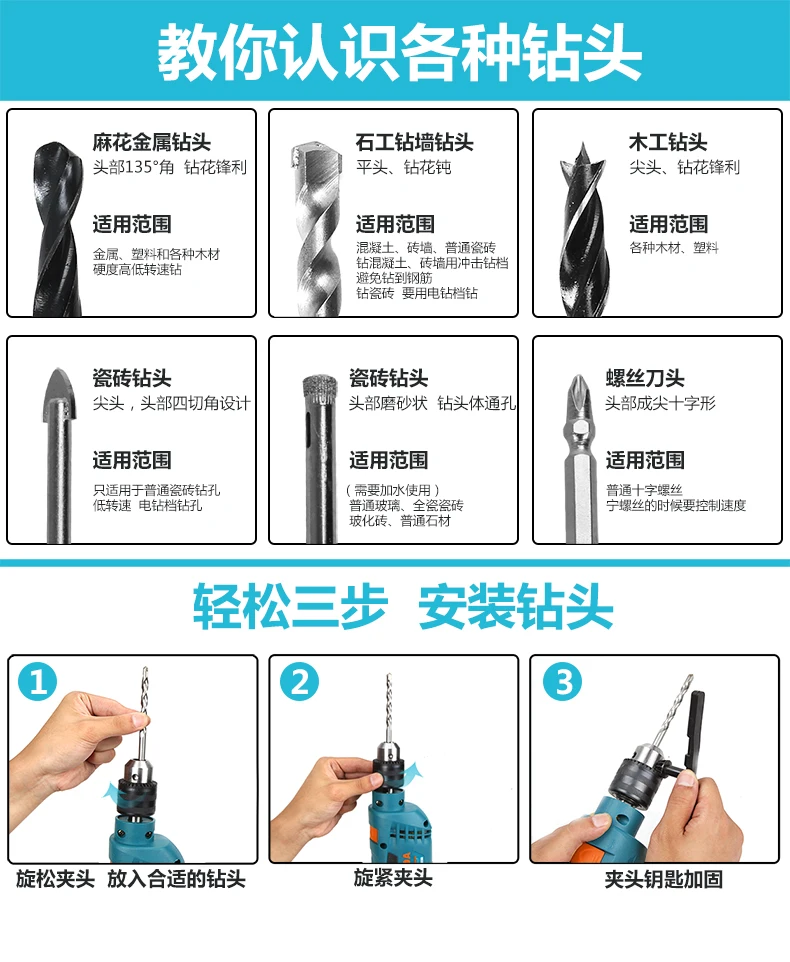 教你认识各种钻头

麻花金属钻头
头部135°角 钻花锋利

适用范围
金属、塑料和各种木材
硬度高低转速钻

石工钻墙钻头
平头、钻花钝

适用范围
混凝土、砖墙、普通瓷砖
钻混凝土、砖墙用冲击钻档
避免钻到钢筋
钻瓷砖 要用电钻档钻

木工钻头
尖头、钻花锋利

适用范围
各种木材、塑料

瓷砖钻头
尖头，头部四切角设计

适用范围
只适用于普通瓷砖钻孔
低转速 电钻档钻孔

瓷砖钻头
头部磨砂状 钻头体通孔

适用范围
（需要加水使用）
普通玻璃、全瓷瓷砖
玻化砖、普通石材

螺丝刀头
头部成尖十字形

适用范围
普通十字螺丝
宁螺丝的时候要控制速度

轻松三步 安装钻头

1
旋松夹头 放入合适的钻头

2
旋紧夹头

3
夹头钥匙加固