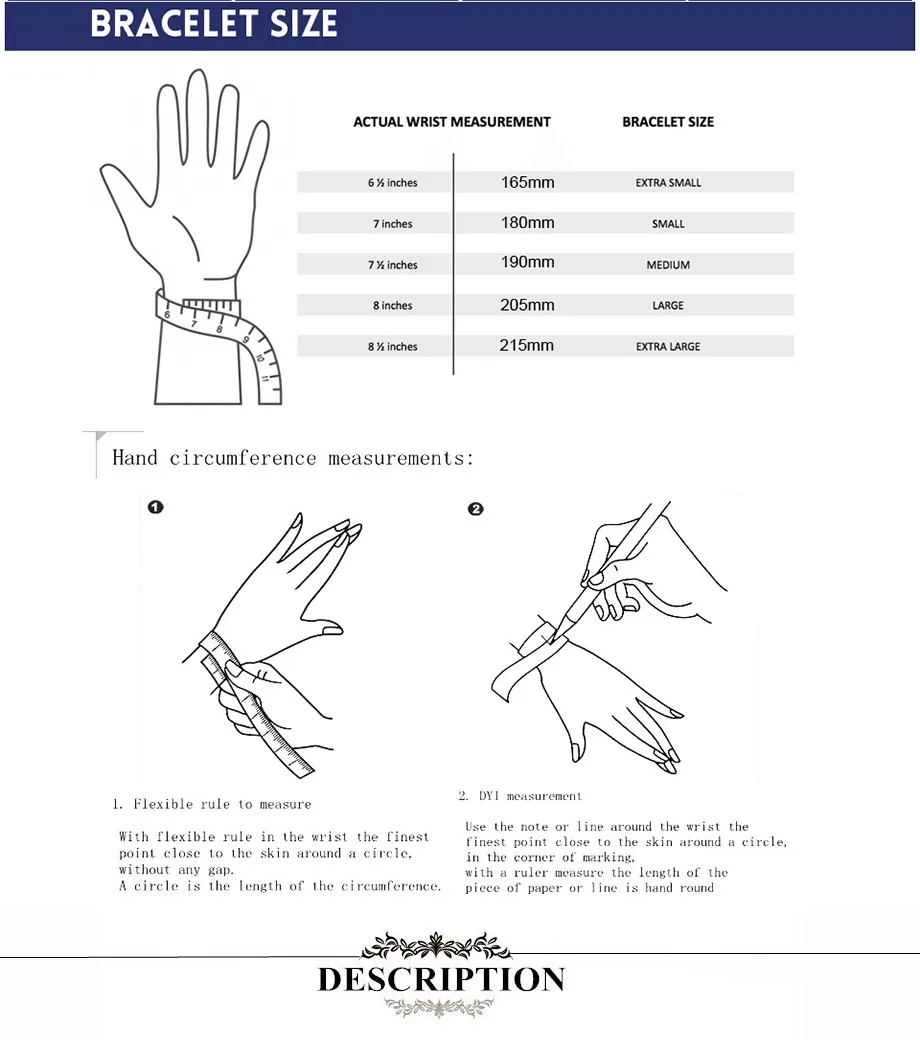 BRACELET SIZE

6 7 8 9 10 11

| ACTUAL WRIST MEASUREMENT | | BRACELET SIZE |
|---|---|---|
| 6 ½ inches | 165mm | EXTRA SMALL |
| 7 inches | 180mm | SMALL |
| 7 ½ inches | 190mm | MEDIUM |
| 8 inches | 205mm | LARGE |
| 8 ½ inches | 215mm | EXTRA LARGE |

Hand circumference measurements:

1

1. Flexible rule to measure

With flexible rule in the wrist the finest point close to the skin around a circle, without any gap.
A circle is the length of the circumference.

2

2. DYI measurement

Use the note or line around the wrist the finest point close to the skin around a circle, in the corner of marking, with a ruler measure the length of the piece of paper or line is hand round

DESCRIPTION