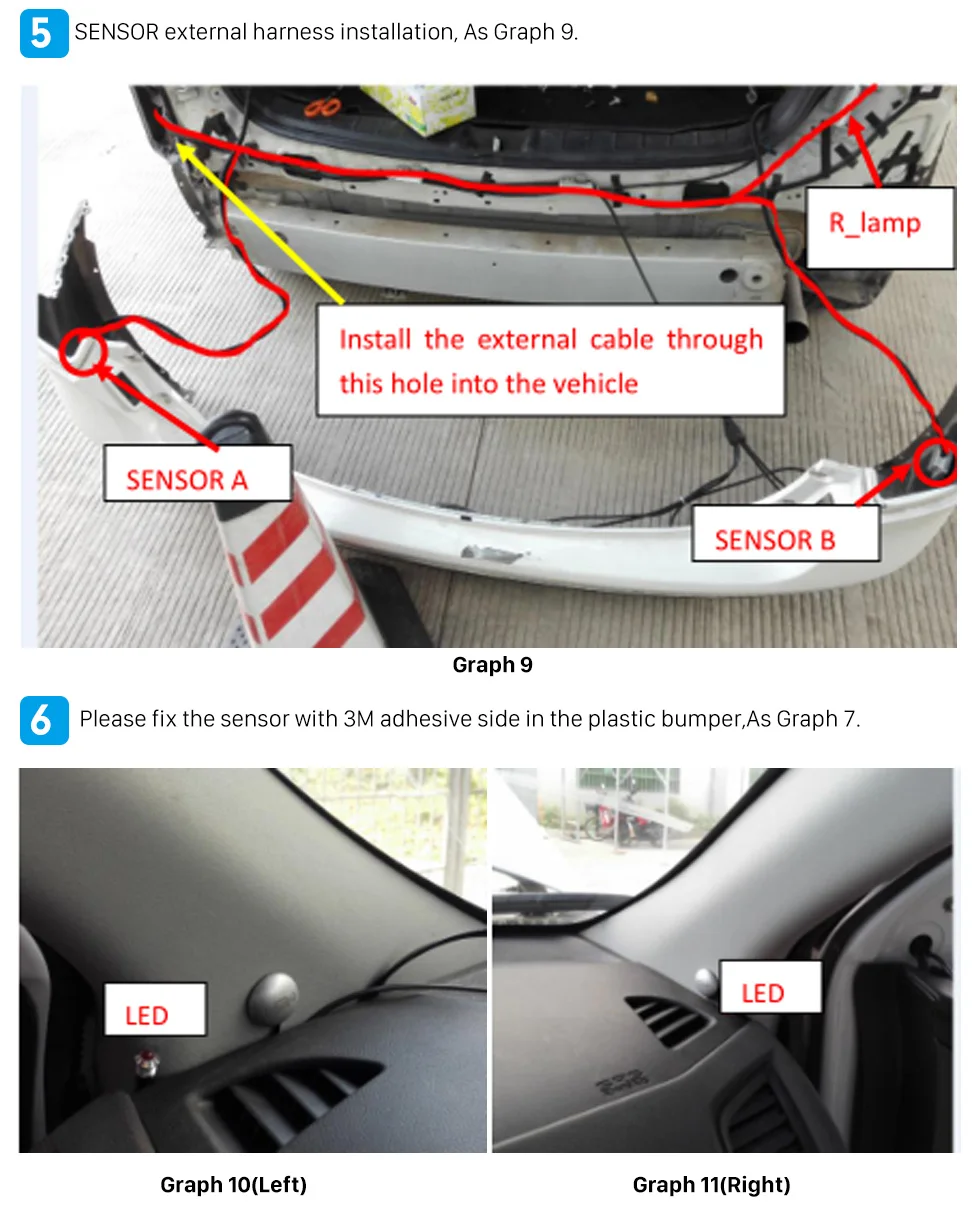 5 SENSOR external harness installation, As Graph 9.

R_lamp

Install the external cable through this hole into the vehicle

SENSOR A

SENSOR B

Graph 9

6 Please fix the sensor with 3M adhesive side in the plastic bumper,As Graph 7.

LED

LED

Graph 10(Left)

Graph 11(Right)