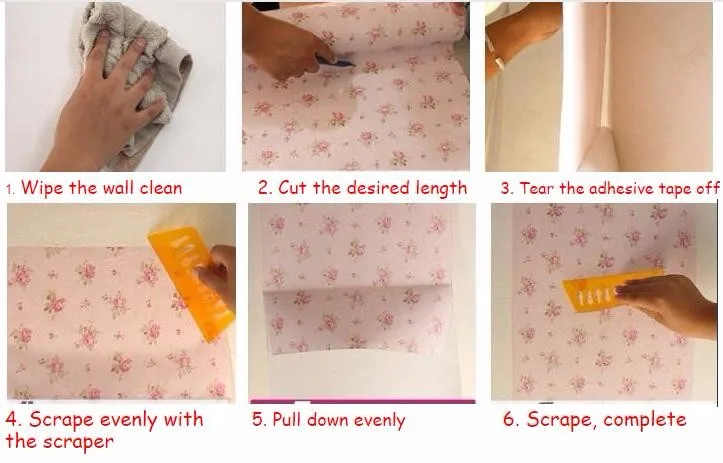 1. Wipe the wall clean

2. Cut the desired length

3. Tear the adhesive tape off

4. Scrape evenly with the scraper

5. Pull down evenly

6. Scrape, complete