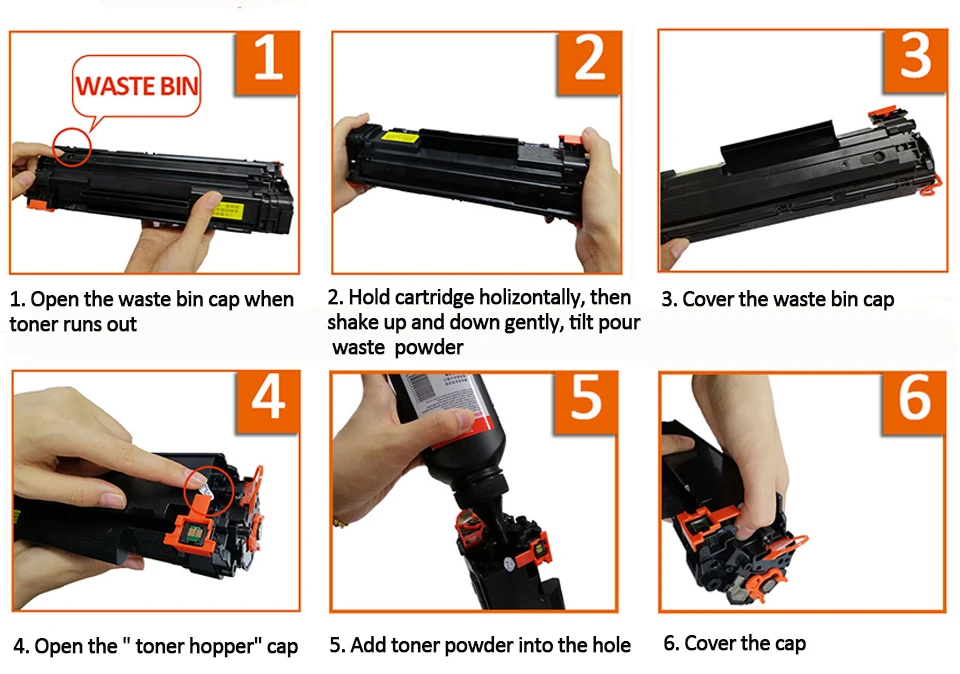 1

WASTE BIN

1. Open the waste bin cap when toner runs out

2

2. Hold cartridge holizontally, then shake up and down gently, tilt pour waste powder

3

3. Cover the waste bin cap

4

4. Open the " toner hopper" cap

5

5. Add toner powder into the hole

6

6. Cover the cap