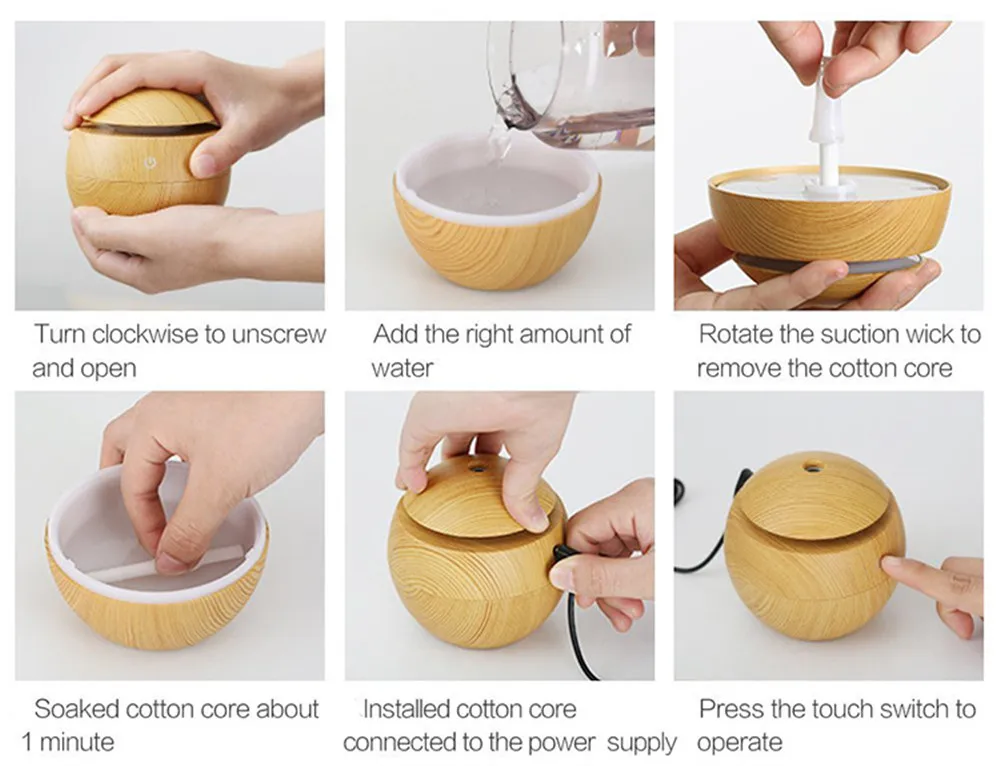 Turn clockwise to unscrew and open

Add the right amount of water

Rotate the suction wick to remove the cotton core

Soaked cotton core about 1 minute

Installed cotton core connected to the power supply

Press the touch switch to operate